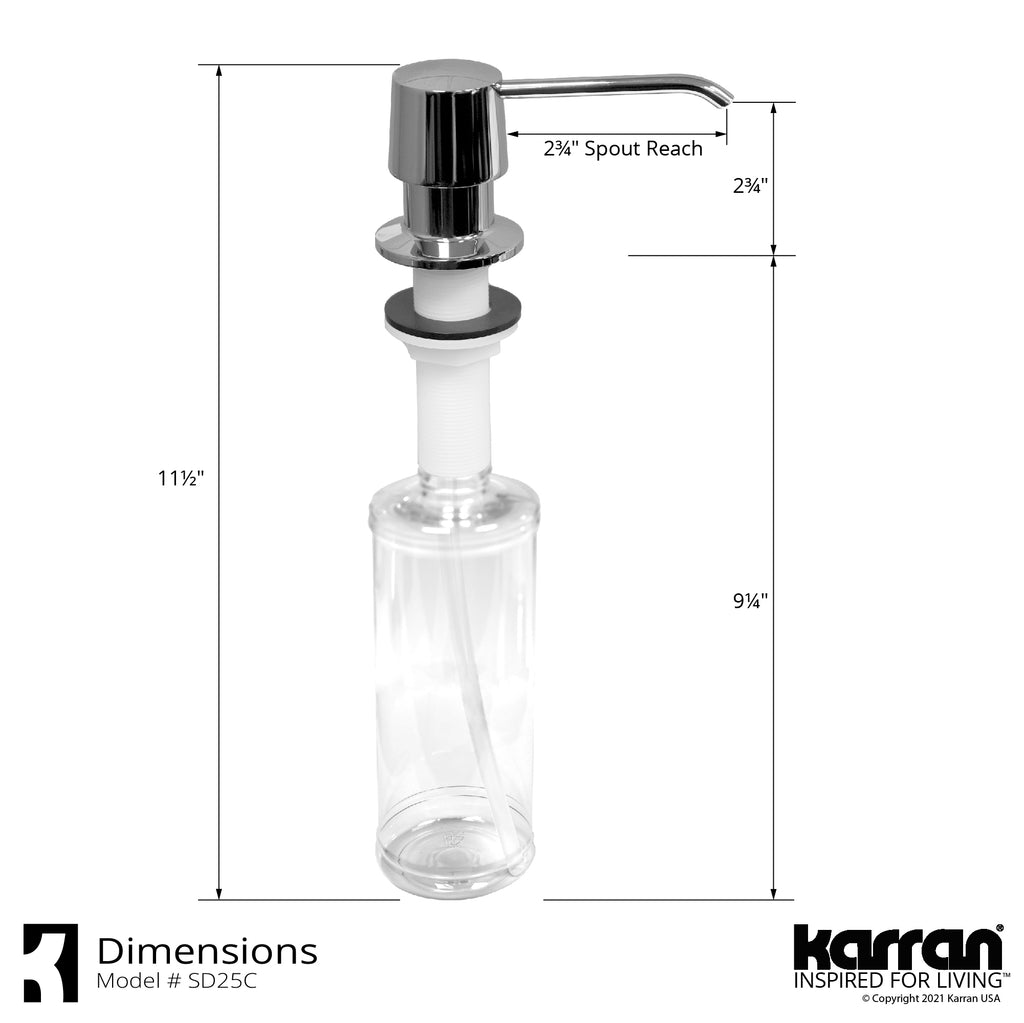 2¾" Spout Reach

2¾"

11½"

9¼"

Dimensions
Model # SD25C

karran®
INSPIRED FOR LIVING™
© Copyright 2021 Karran USA