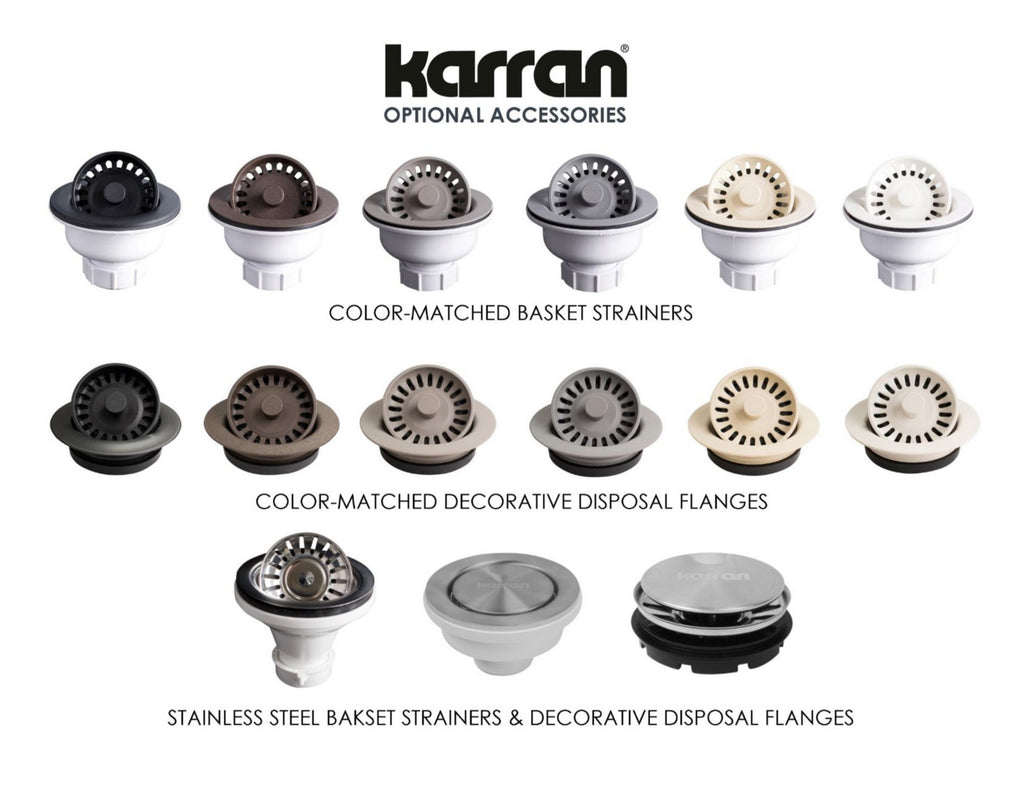 karran®
OPTIONAL ACCESSORIES

COLOR-MATCHED BASKET STRAINERS

COLOR-MATCHED DECORATIVE DISPOSAL FLANGES

karran

karran

STAINLESS STEEL BAKSET STRAINERS & DECORATIVE DISPOSAL FLANGES