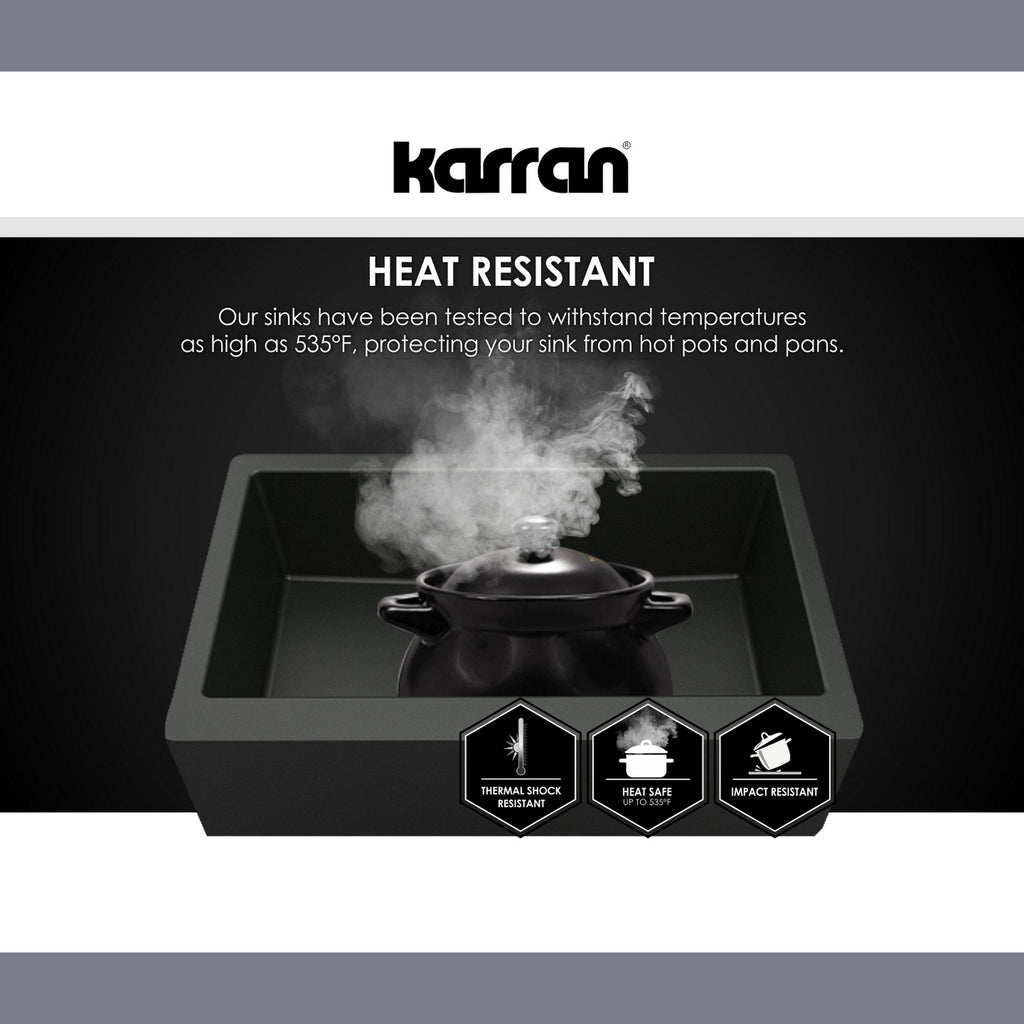 karran®

HEAT RESISTANT

Our sinks have been tested to withstand temperatures as high as 535°F, protecting your sink from hot pots and pans.

THERMAL SHOCK RESISTANT

HEAT SAFE UP TO 535°F

IMPACT RESISTANT