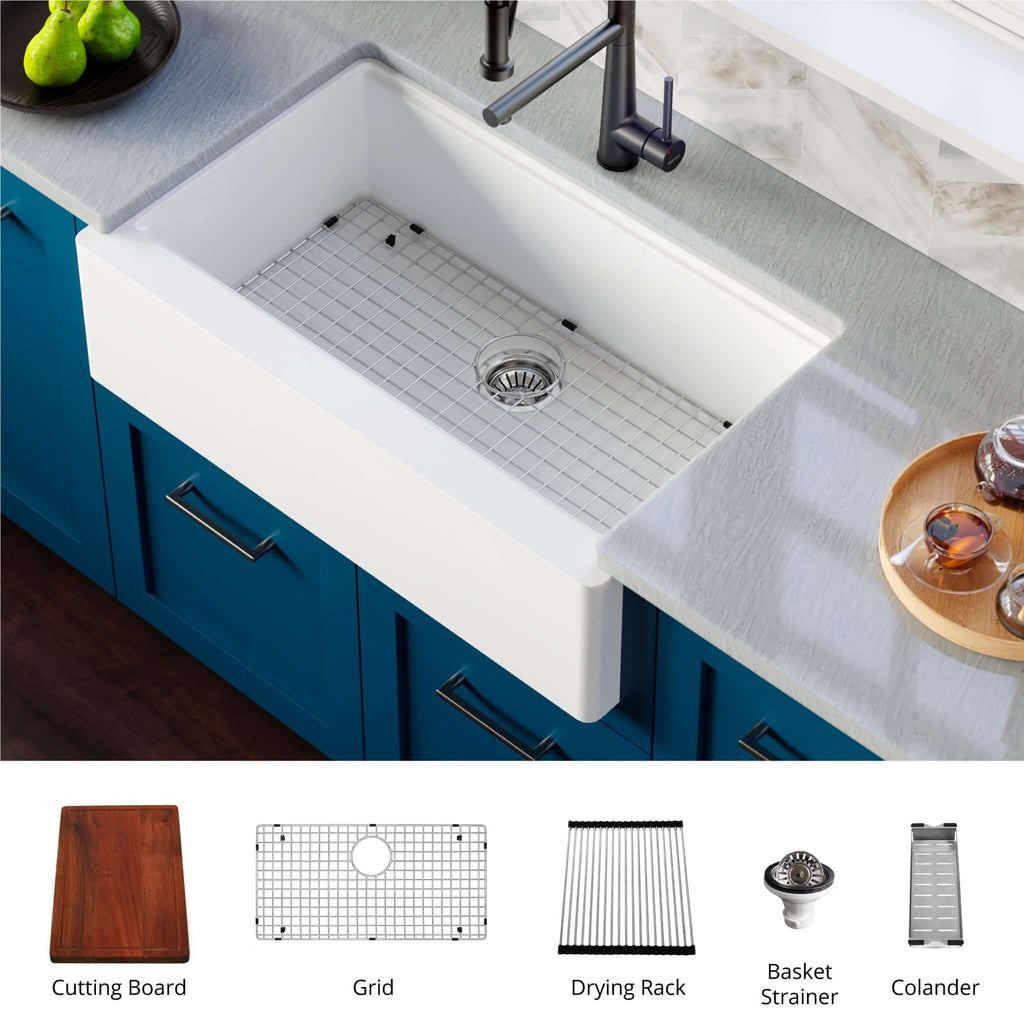 Cutting Board

Grid

Drying Rack

Basket Strainer

Colander