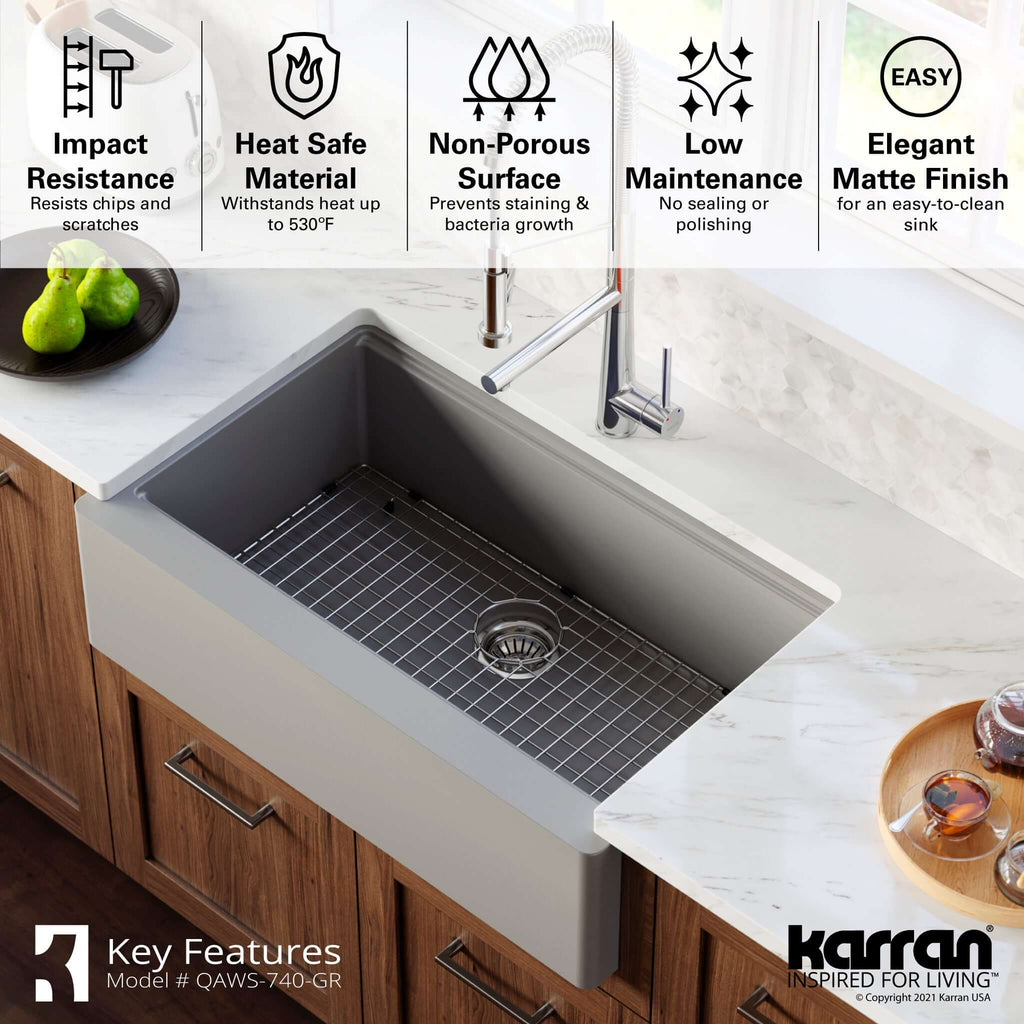 Impact Resistance
Resists chips and scratches

Heat Safe Material
Withstands heat up to 530°F

Non-Porous Surface
Prevents staining & bacteria growth

Low Maintenance
No sealing or polishing

EASY
Elegant Matte Finish
for an easy-to-clean sink

Key Features
Model # QAWS-740-GR

karran®
INSPIRED FOR LIVING™
© Copyright 2021 Karran USA