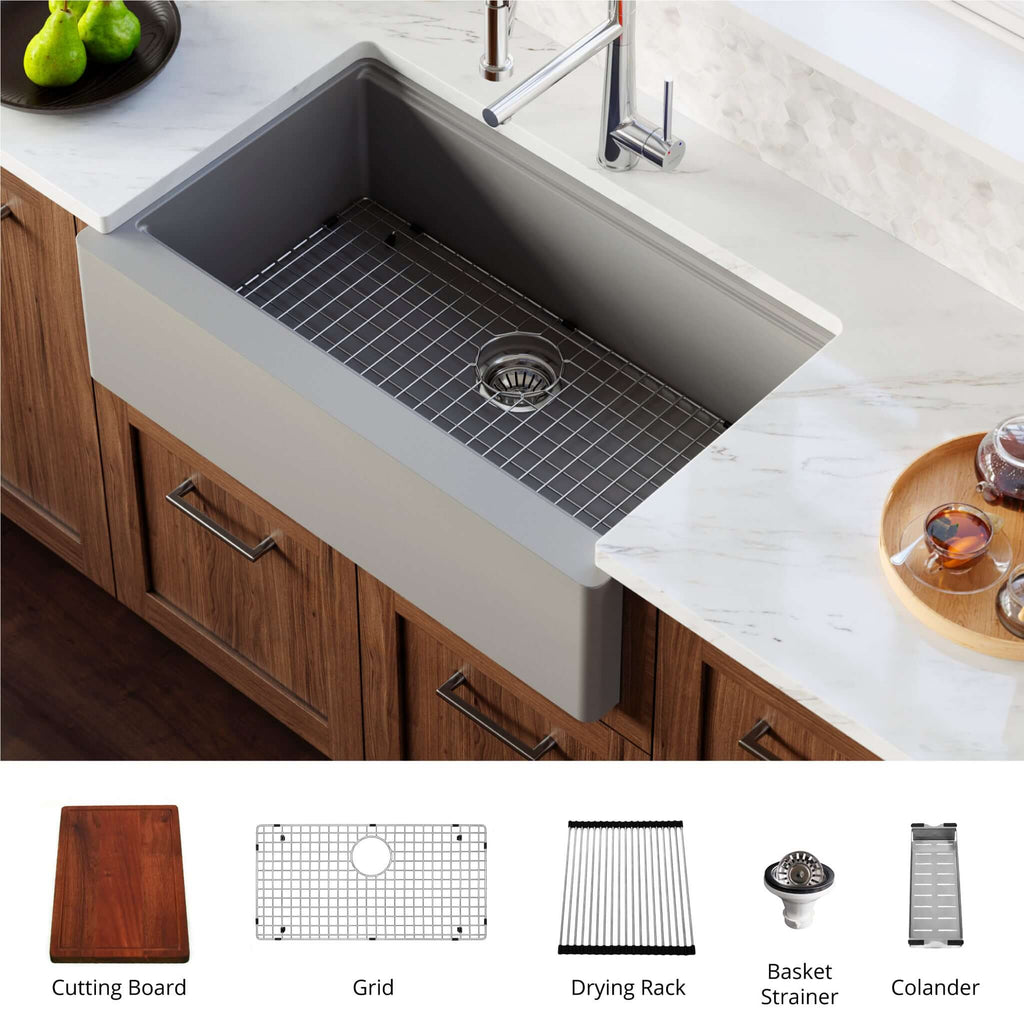 Cutting Board

Grid

Drying Rack

Basket Strainer

Colander