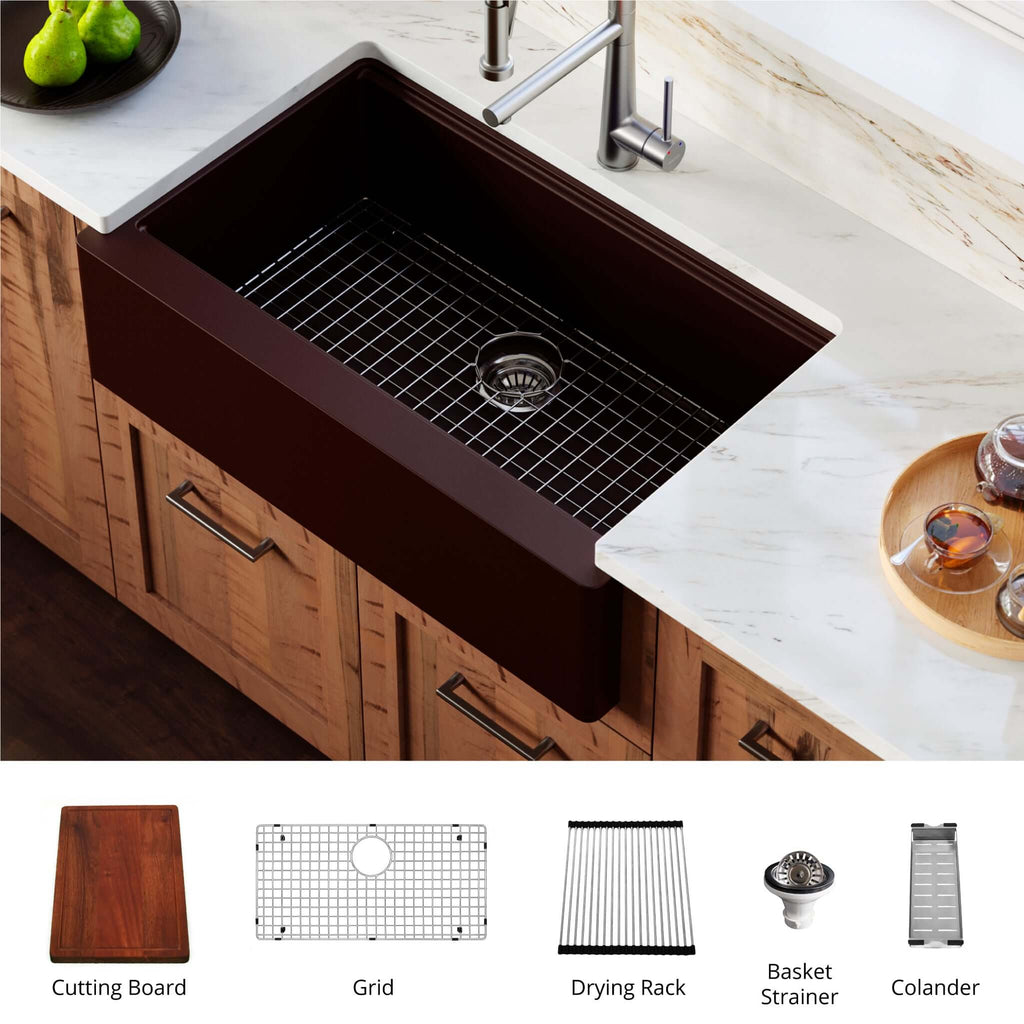 Cutting Board
Grid
Drying Rack
Basket Strainer
Colander