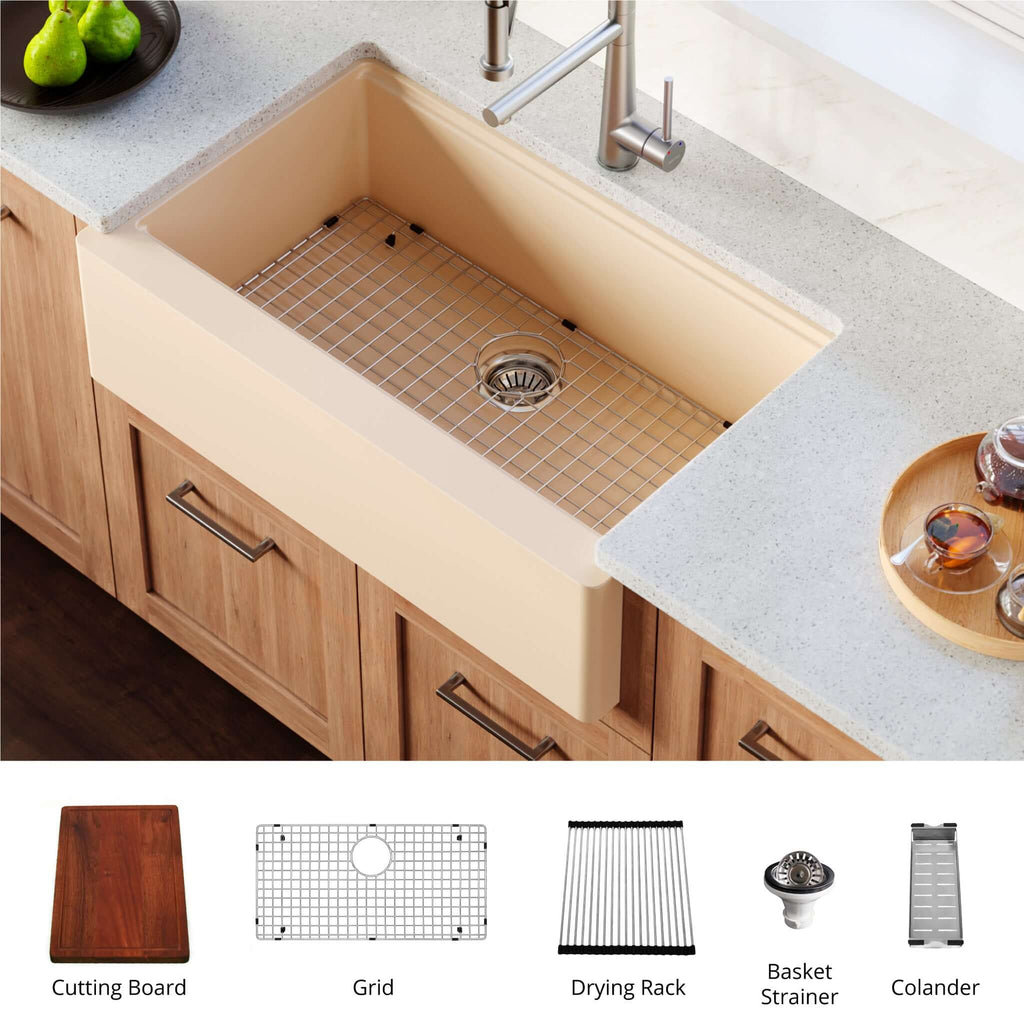 Cutting Board

Grid

Drying Rack

Basket Strainer

Colander