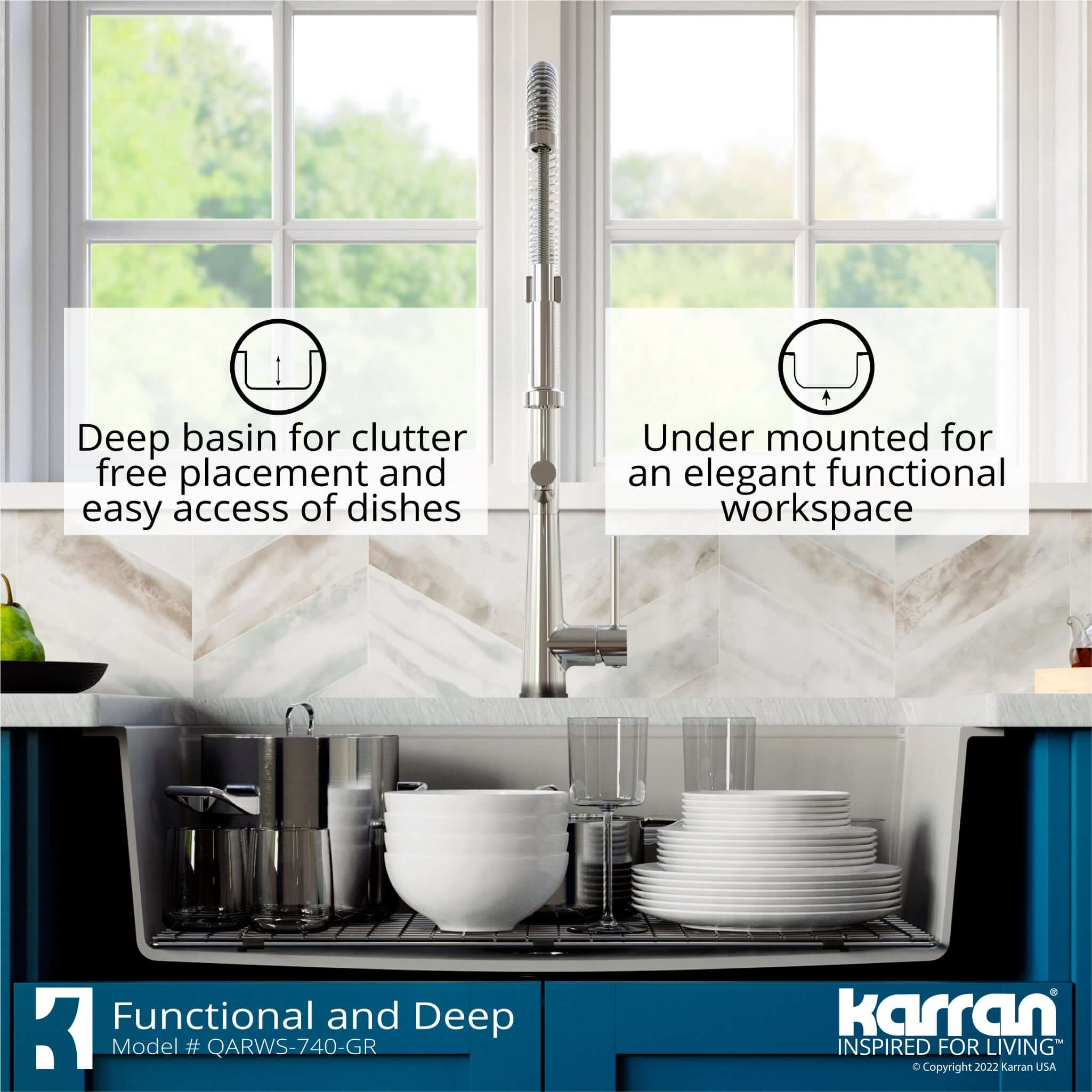 Deep basin for clutter free placement and easy access of dishes

Under mounted for an elegant functional workspace

Functional and Deep
Model # QARWS-740-GR

karran®
INSPIRED FOR LIVING™
© Copyright 2022 Karran USA