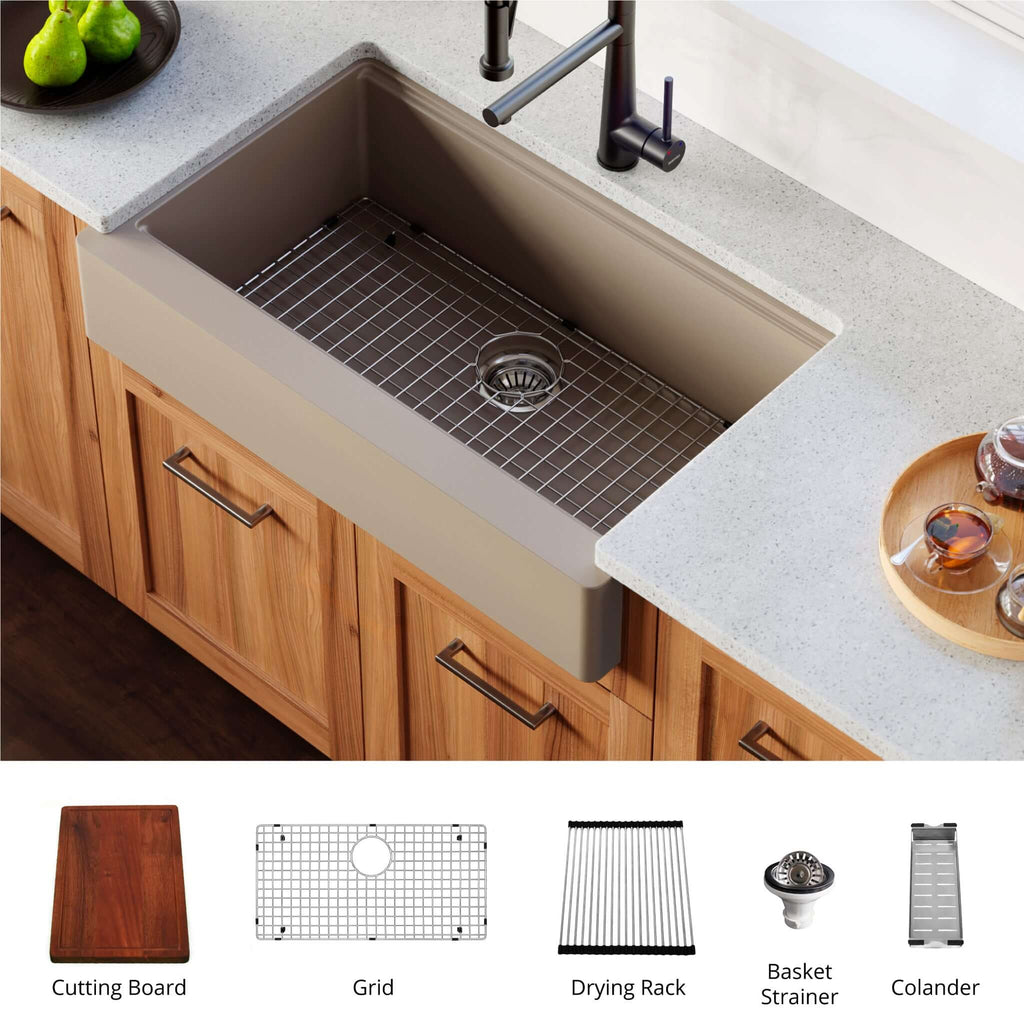 Cutting Board

Grid

Drying Rack

Basket Strainer

Colander