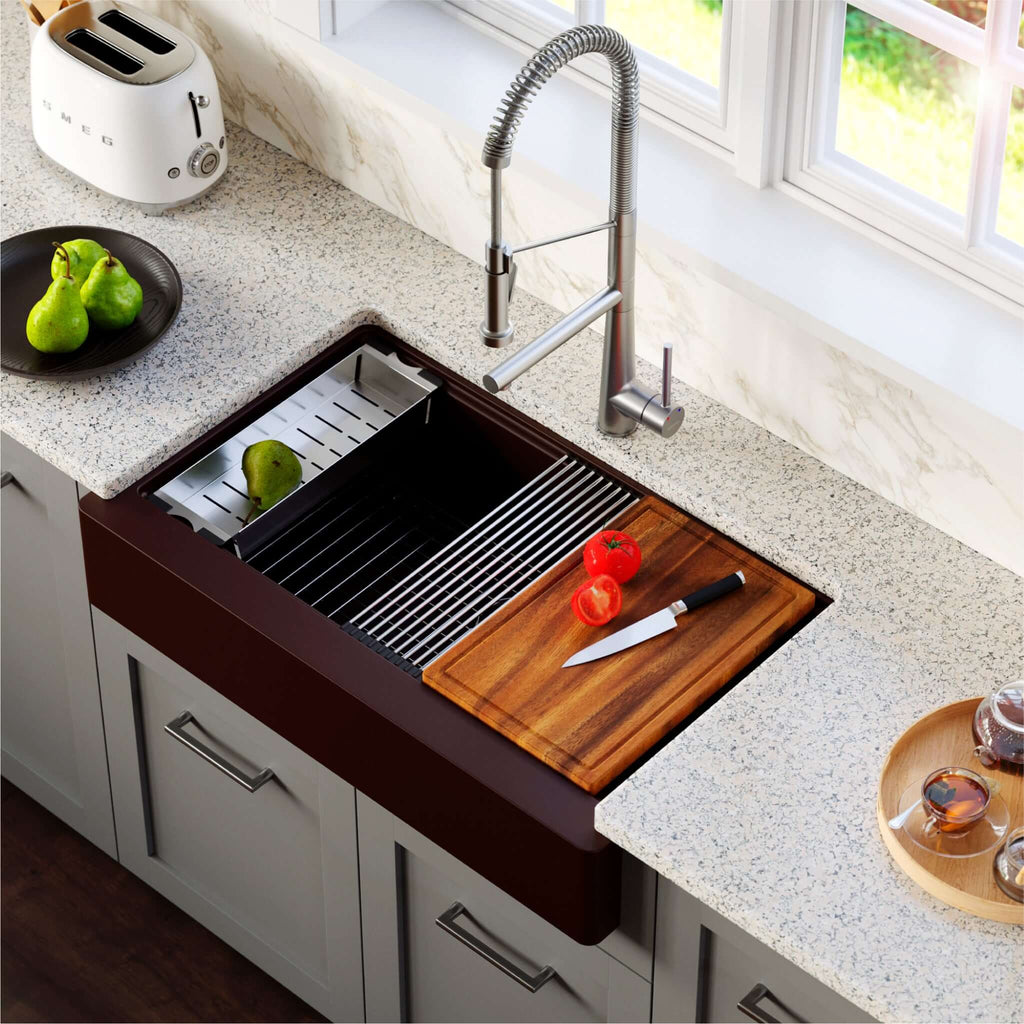 SMEG