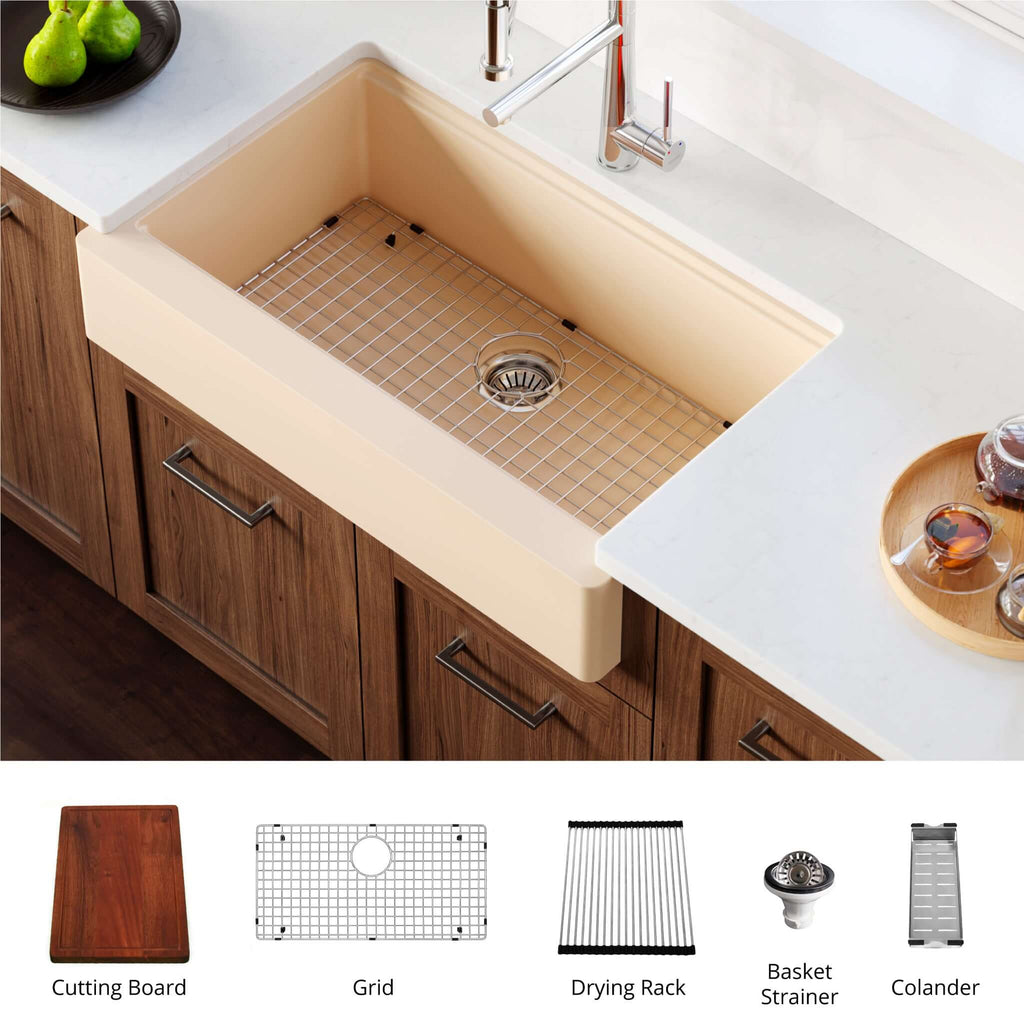 Cutting Board

Grid

Drying Rack

Basket Strainer

Colander