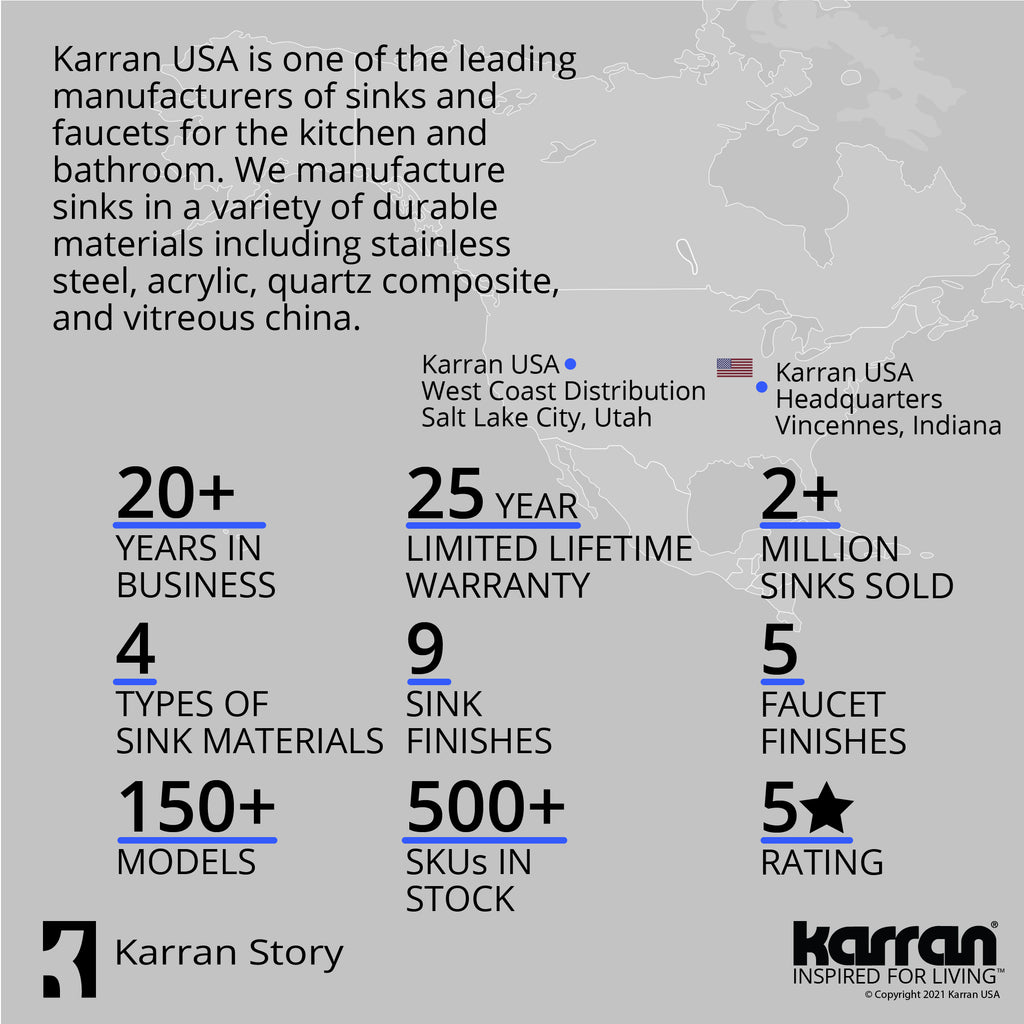 Karran USA is one of the leading manufacturers of sinks and faucets for the kitchen and bathroom. We manufacture sinks in a variety of durable materials including stainless steel, acrylic, quartz composite, and vitreous china.

Karran USA
West Coast Distribution
Salt Lake City, Utah

Karran USA
Headquarters
Vincennes, Indiana

20+
YEARS IN BUSINESS

25 YEAR
LIMITED LIFETIME WARRANTY

2+
MILLION SINKS SOLD

4
TYPES OF SINK MATERIALS

9
SINK FINISHES

5
FAUCET FINISHES

150+
MODELS

500+
SKUs IN STOCK

5★
RATING

Karran Story

karran®
INSPIRED FOR LIVING™
© Copyright 2021 Karran USA