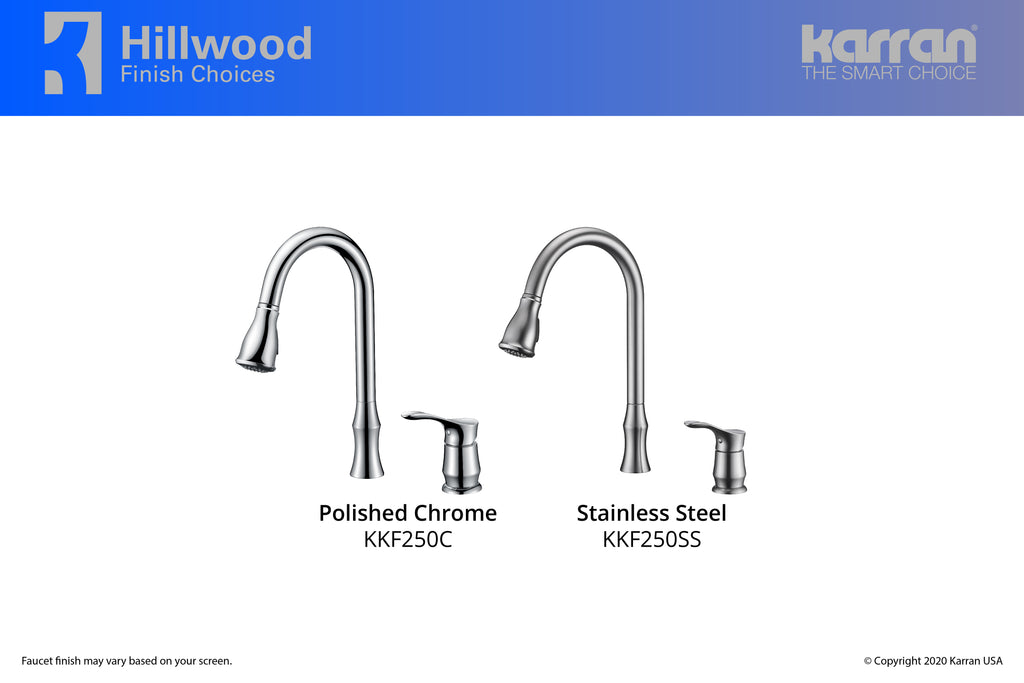 Hillwood
Finish Choices

karran®
THE SMART CHOICE

Polished Chrome
KKF250C

Stainless Steel
KKF250SS

Faucet finish may vary based on your screen.

© Copyright 2020 Karran USA