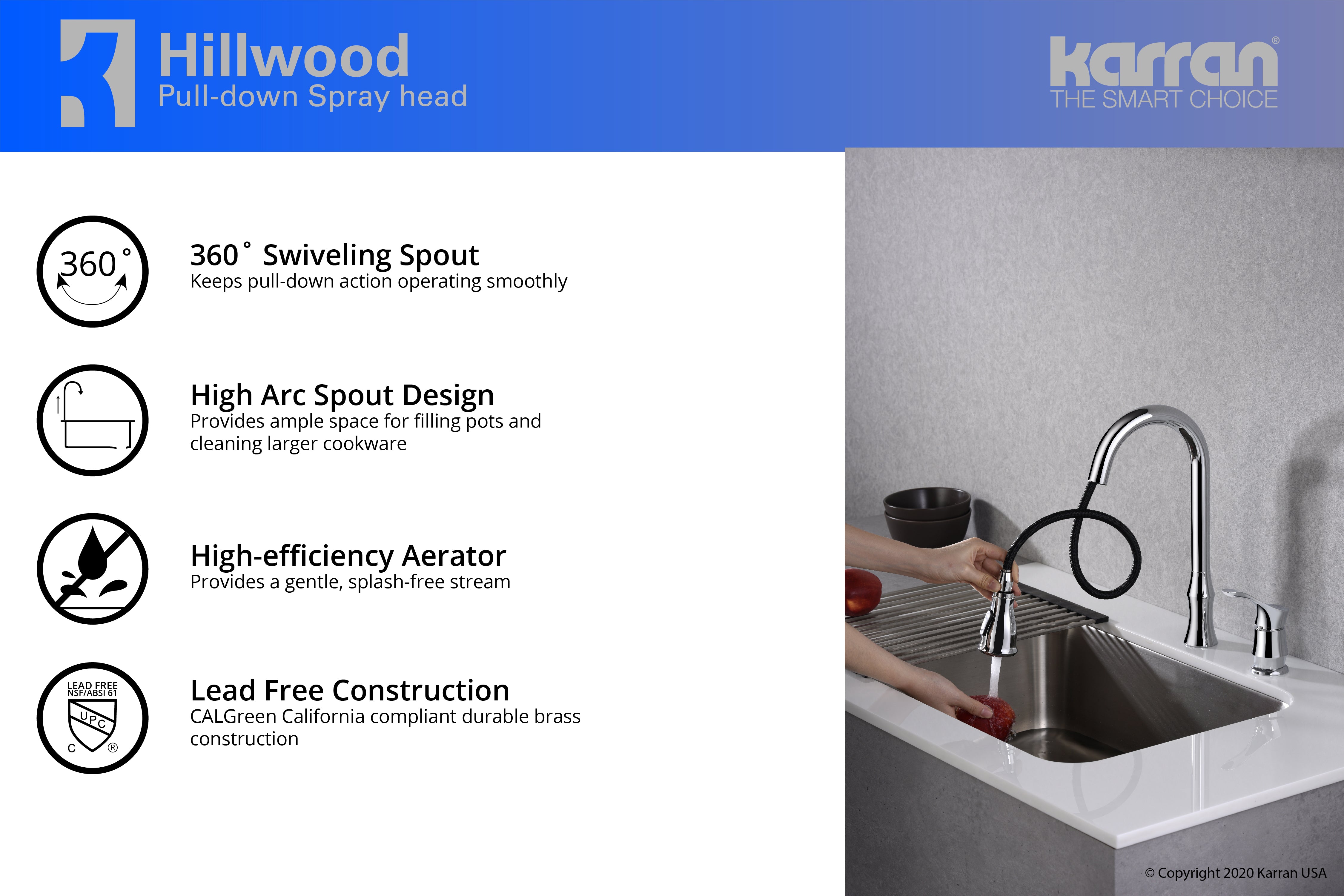 Hillwood
Pull-down Spray head

karran®
THE SMART CHOICE

360°

360° Swiveling Spout
Keeps pull-down action operating smoothly

High Arc Spout Design
Provides ample space for filling pots and cleaning larger cookware

High-efficiency Aerator
Provides a gentle, splash-free stream

LEAD FREE
NSF/ABSI 61
UPC
C ®

Lead Free Construction
CALGreen California compliant durable brass construction

© Copyright 2020 Karran USA