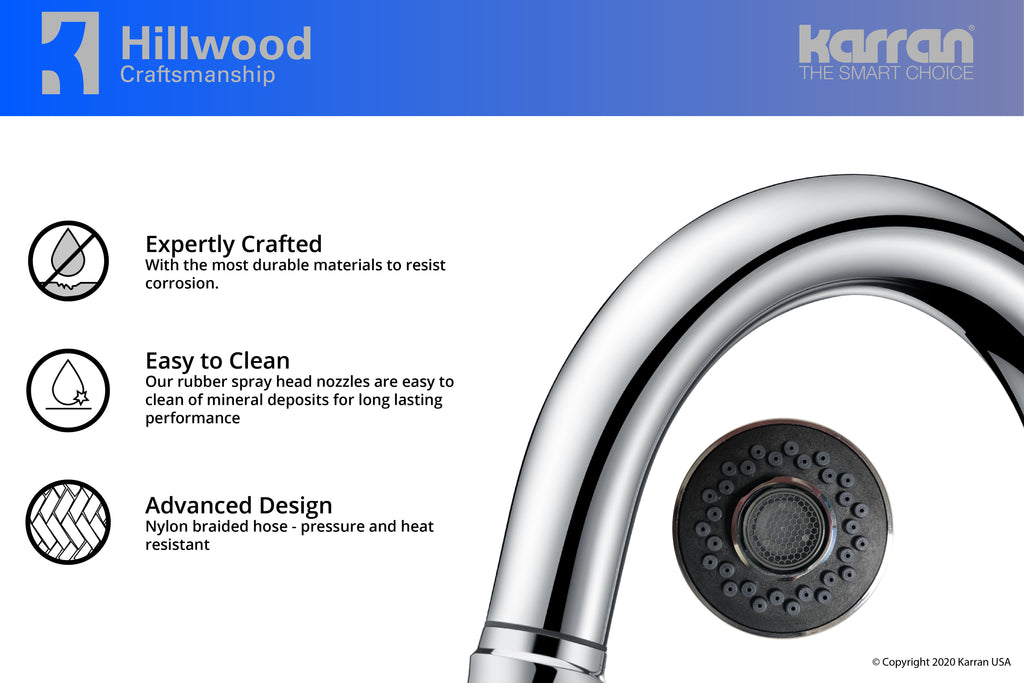 Hillwood
Craftsmanship

karran®
THE SMART CHOICE

Expertly Crafted
With the most durable materials to resist corrosion.

Easy to Clean
Our rubber spray head nozzles are easy to clean of mineral deposits for long lasting performance

Advanced Design
Nylon braided hose - pressure and heat resistant

© Copyright 2020 Karran USA