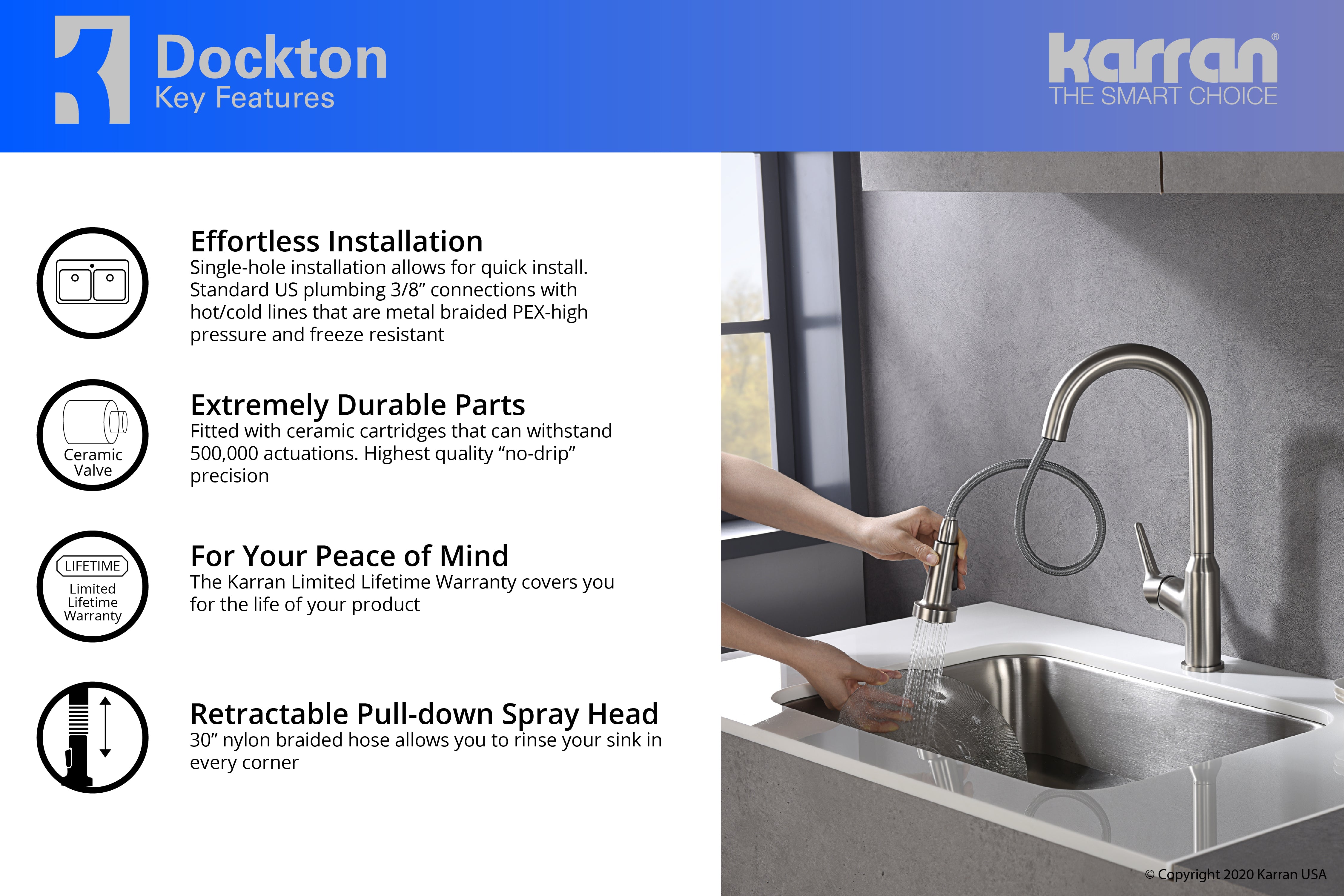 Dockton
Key Features

karran®
THE SMART CHOICE

Effortless Installation
Single-hole installation allows for quick install. Standard US plumbing 3/8” connections with hot/cold lines that are metal braided PEX-high pressure and freeze resistant

Ceramic Valve

Extremely Durable Parts
Fitted with ceramic cartridges that can withstand 500,000 actuations. Highest quality “no-drip” precision

LIFETIME
Limited Lifetime Warranty

For Your Peace of Mind
The Karran Limited Lifetime Warranty covers you for the life of your product

Retractable Pull-down Spray Head
30” nylon braided hose allows you to rinse your sink in every corner

© Copyright 2020 Karran USA