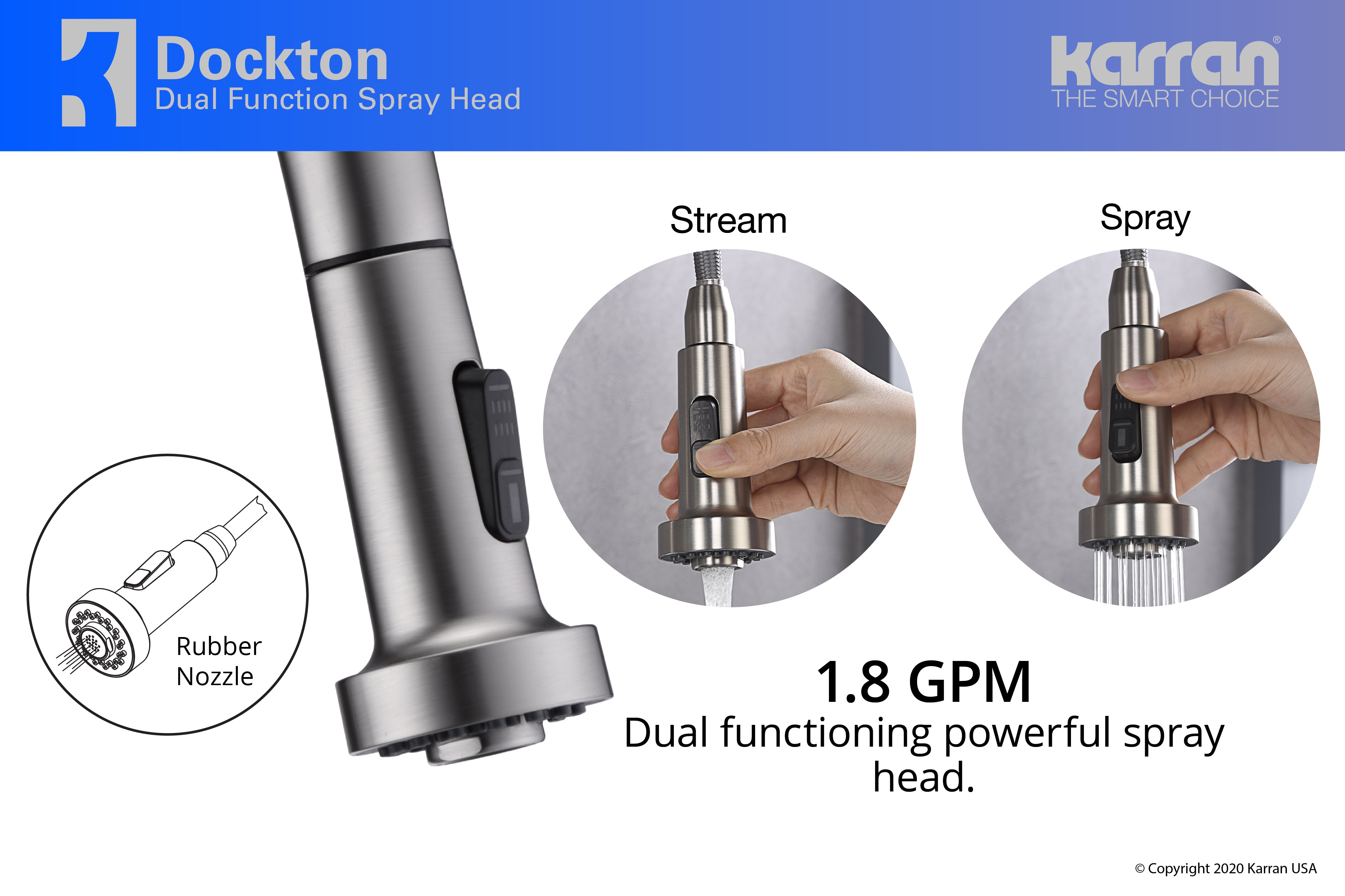 Dockton
Dual Function Spray Head

karran®
THE SMART CHOICE

Stream

Spray

Rubber Nozzle

1.8 GPM
Dual functioning powerful spray head.

© Copyright 2020 Karran USA