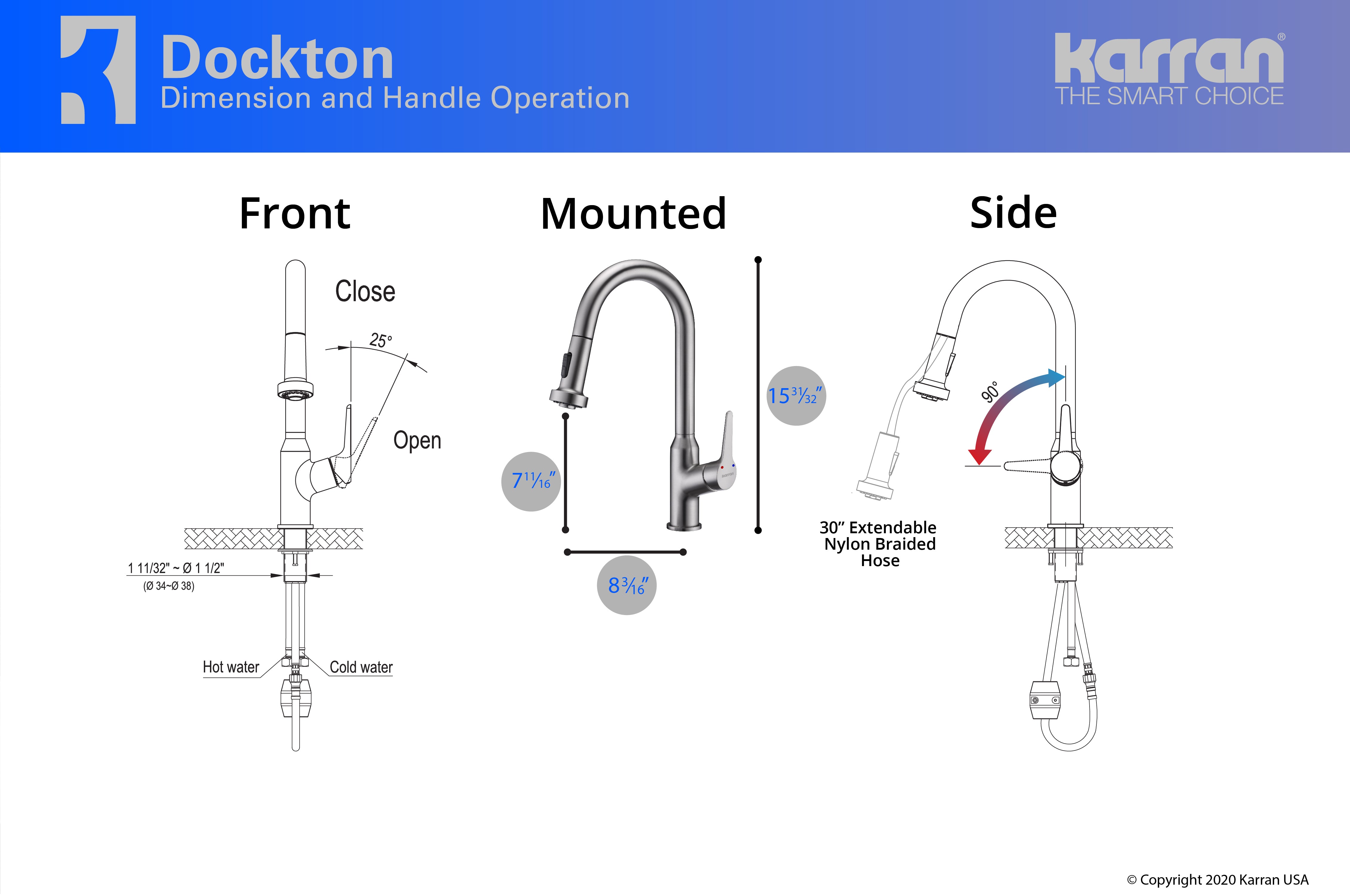 Dockton
Dimension and Handle Operation

karran®
THE SMART CHOICE

Front

Close

25°

Open

1 11/32" ~ Ø 1 1/2"
(Ø 34~Ø 38)

Hot water

Cold water

Mounted

$15\frac{31}{32}$"

$7\frac{11}{16}$"

$8\frac{3}{16}$"

Side

90°

30" Extendable Nylon Braided Hose

© Copyright 2020 Karran USA