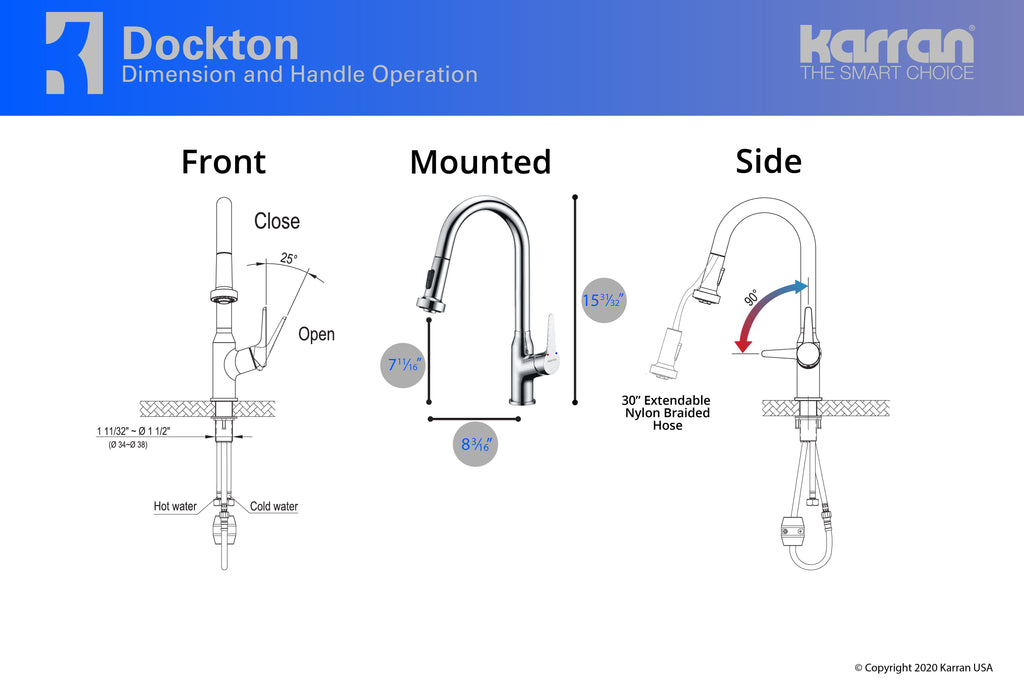 Dockton
Dimension and Handle Operation

karran®
THE SMART CHOICE

Front

Close

25°

Open

1 11/32" ~ Ø 1 1/2"
(Ø 34~Ø 38)

Hot water
Cold water

Mounted

$15\frac{31}{32}$"

$7\frac{11}{16}$"

$8\frac{3}{16}$"

Side

90°

30" Extendable Nylon Braided Hose

© Copyright 2020 Karran USA