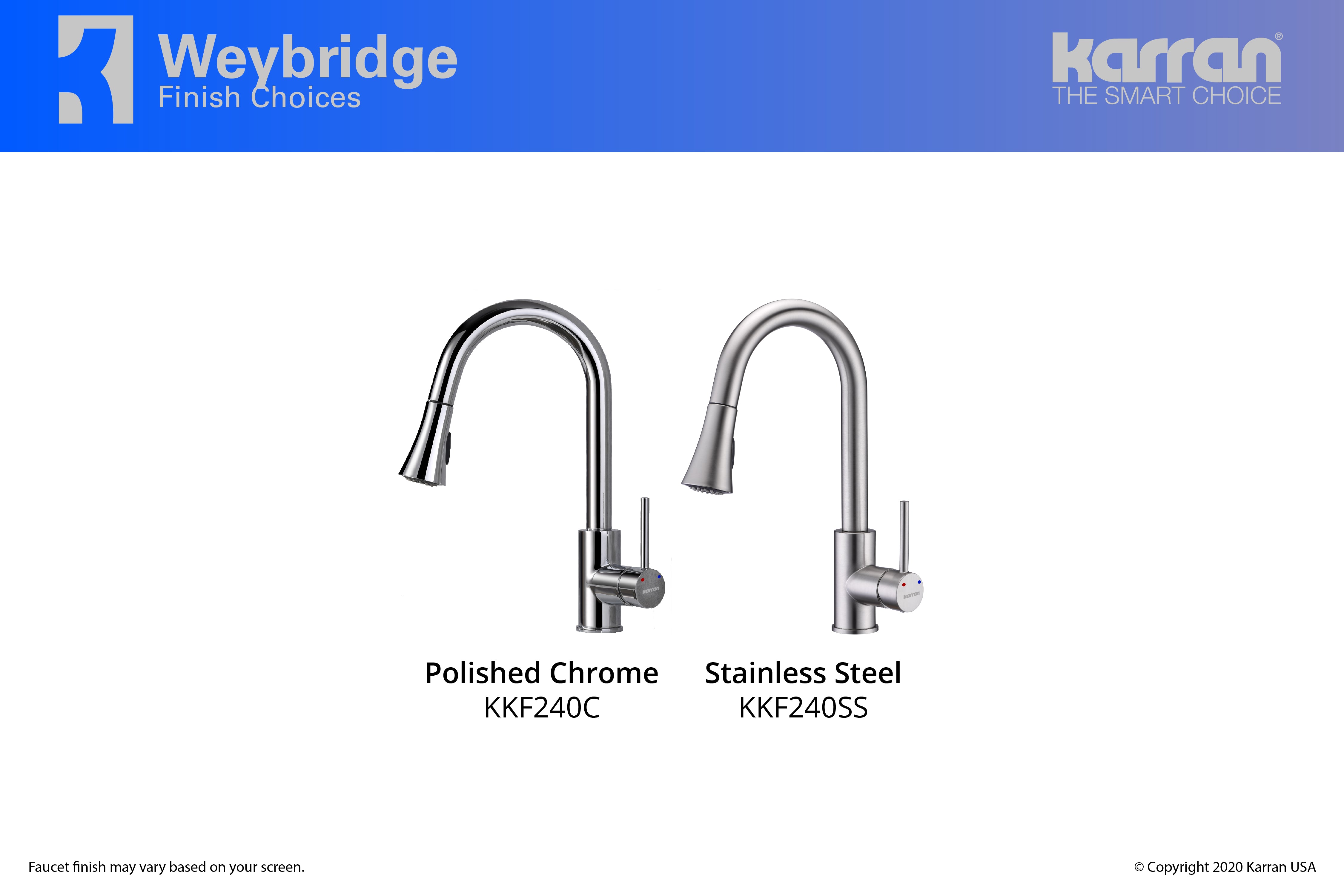 Weybridge
Finish Choices

karran®
THE SMART CHOICE

karran

karran

Polished Chrome
KKF240C

Stainless Steel
KKF240SS

Faucet finish may vary based on your screen.

© Copyright 2020 Karran USA