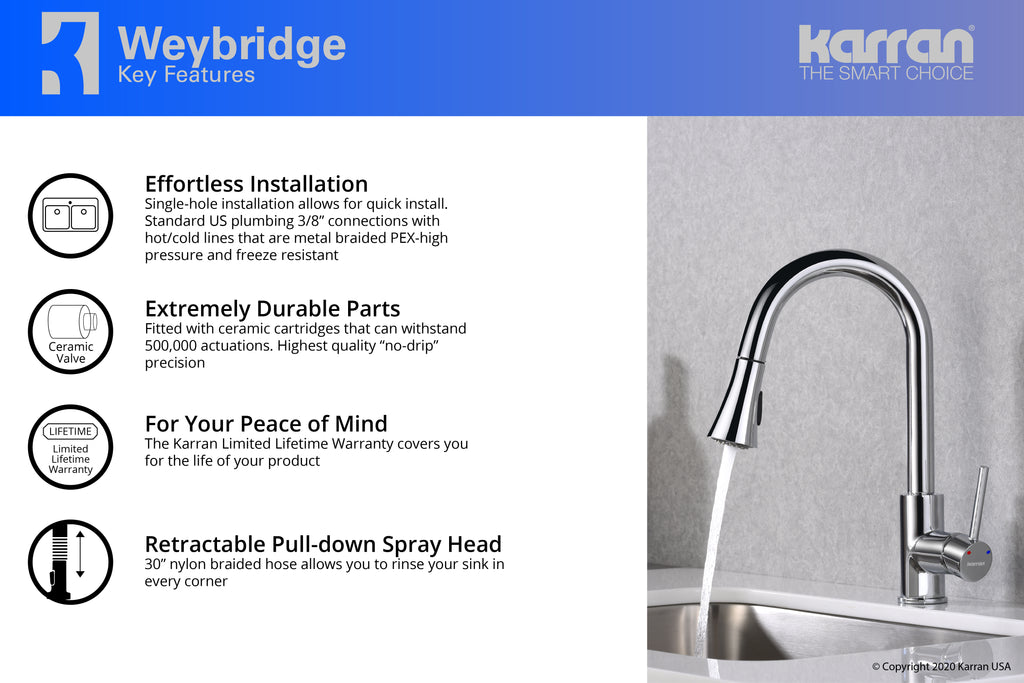 Weybridge
Key Features

karran®
THE SMART CHOICE

Effortless Installation
Single-hole installation allows for quick install. Standard US plumbing 3/8" connections with hot/cold lines that are metal braided PEX-high pressure and freeze resistant

Ceramic Valve

Extremely Durable Parts
Fitted with ceramic cartridges that can withstand 500,000 actuations. Highest quality "no-drip" precision

LIFETIME
Limited Lifetime Warranty

For Your Peace of Mind
The Karran Limited Lifetime Warranty covers you for the life of your product

Retractable Pull-down Spray Head
30" nylon braided hose allows you to rinse your sink in every corner

karran

© Copyright 2020 Karran USA