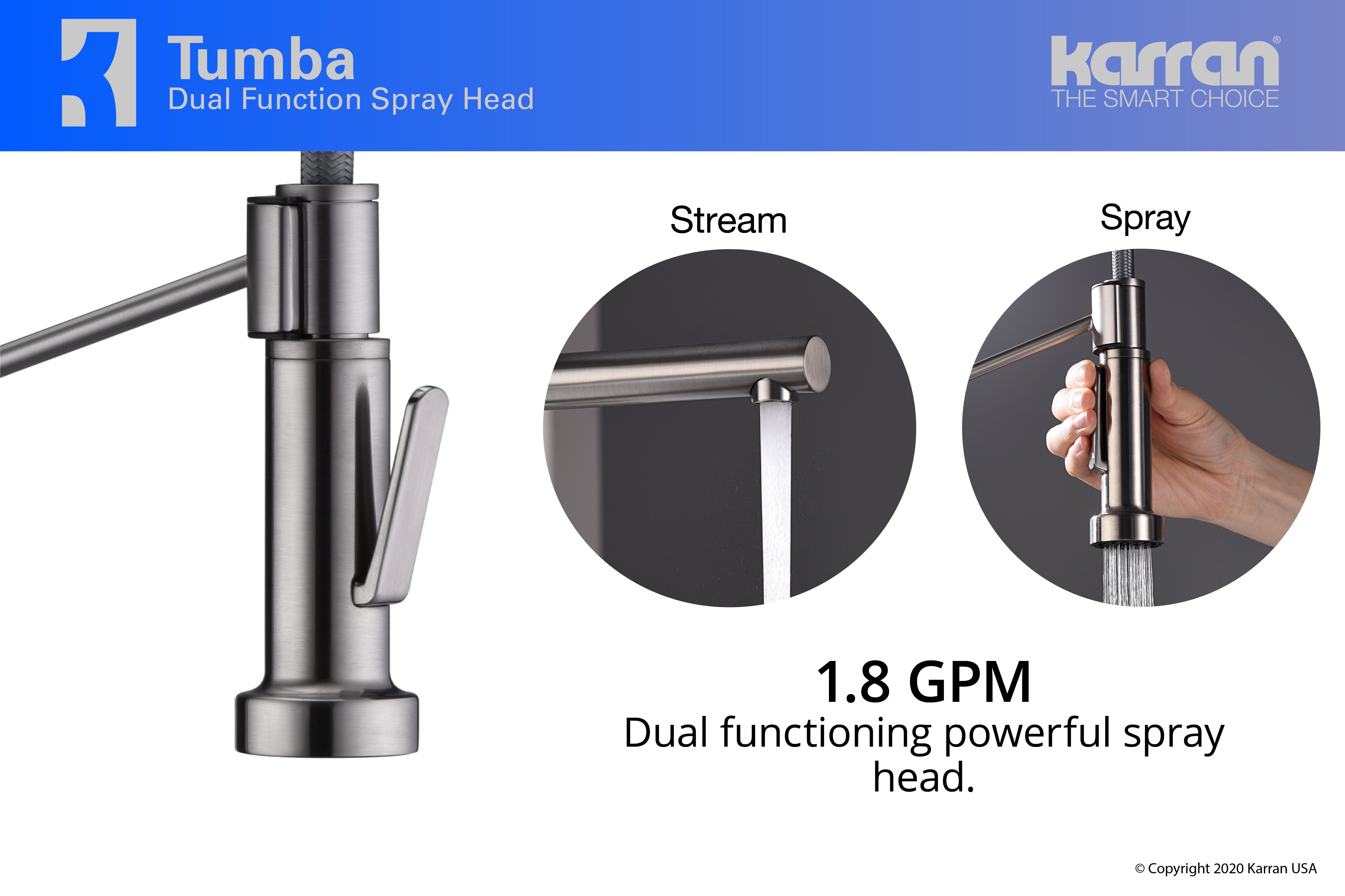 Tumba
Dual Function Spray Head

karran®
THE SMART CHOICE

Stream

Spray

1.8 GPM
Dual functioning powerful spray head.

© Copyright 2020 Karran USA