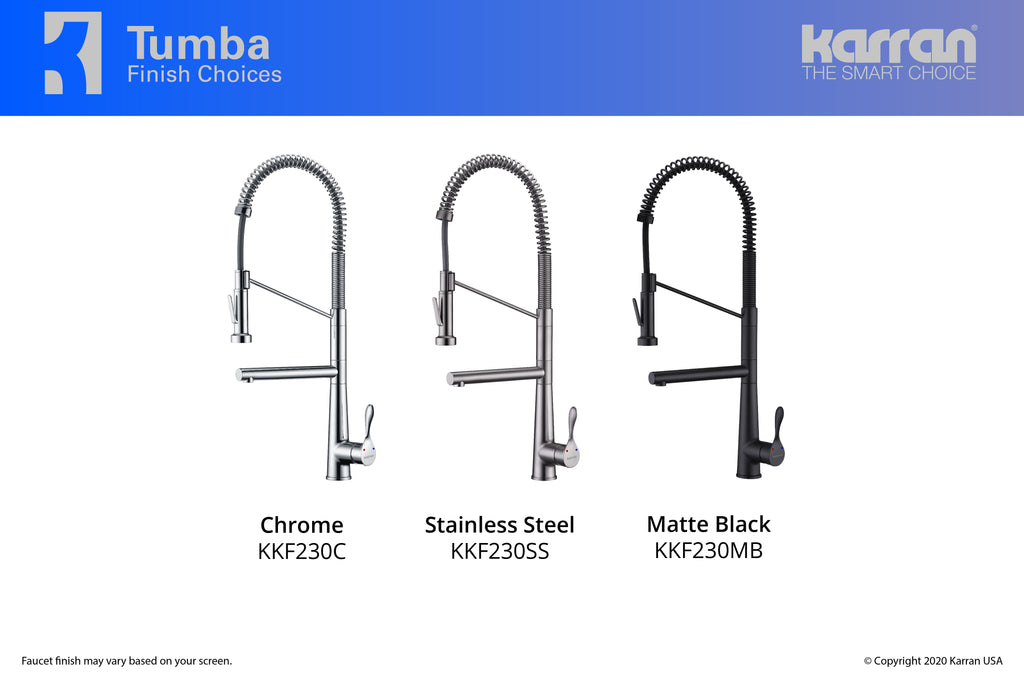 Tumba
Finish Choices

karran®
THE SMART CHOICE

Chrome
KKF230C

Stainless Steel
KKF230SS

Matte Black
KKF230MB

Faucet finish may vary based on your screen.

© Copyright 2020 Karran USA