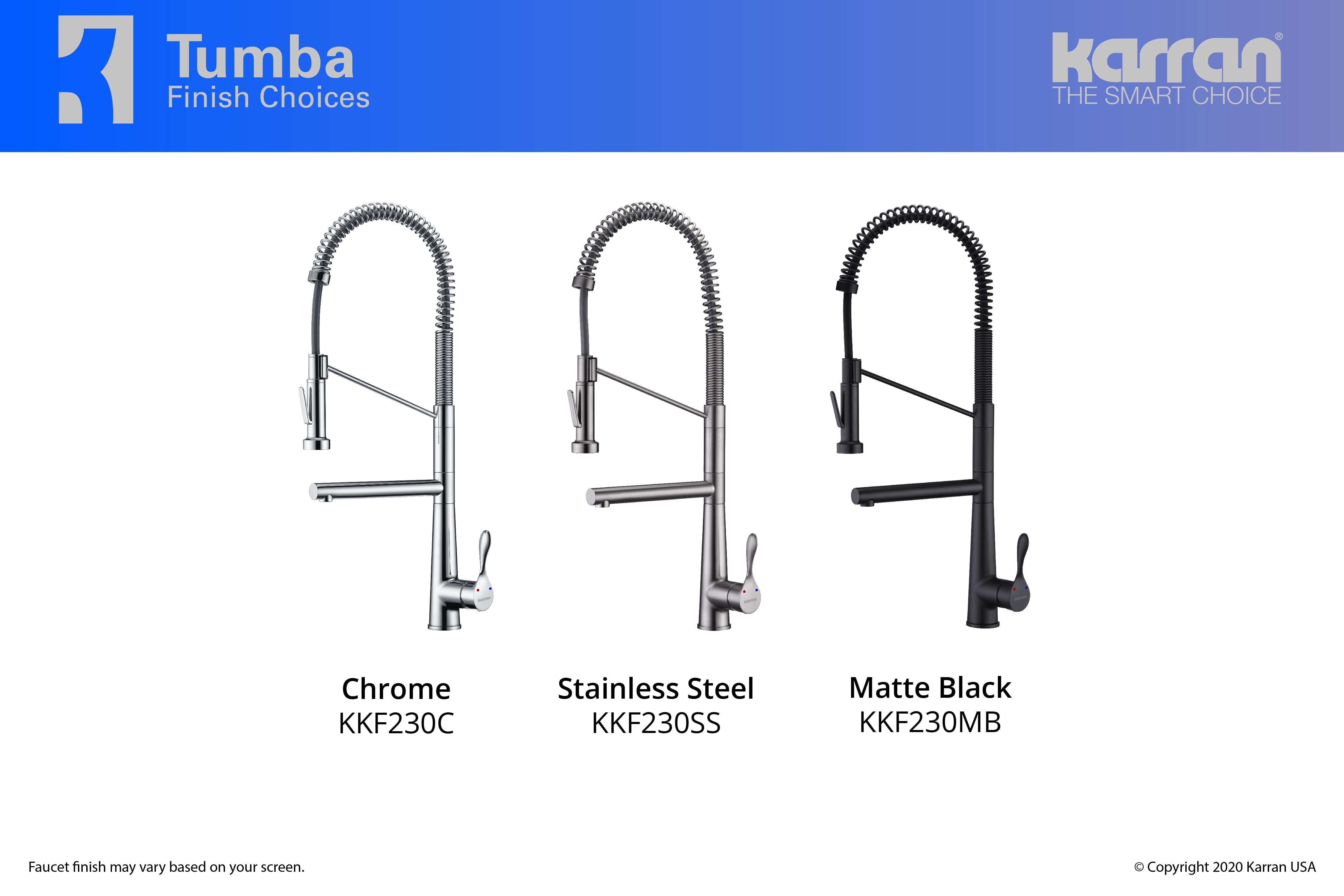 Tumba
Finish Choices

karran®
THE SMART CHOICE

Chrome
KKF230C

Stainless Steel
KKF230SS

Matte Black
KKF230MB

Faucet finish may vary based on your screen.

© Copyright 2020 Karran USA