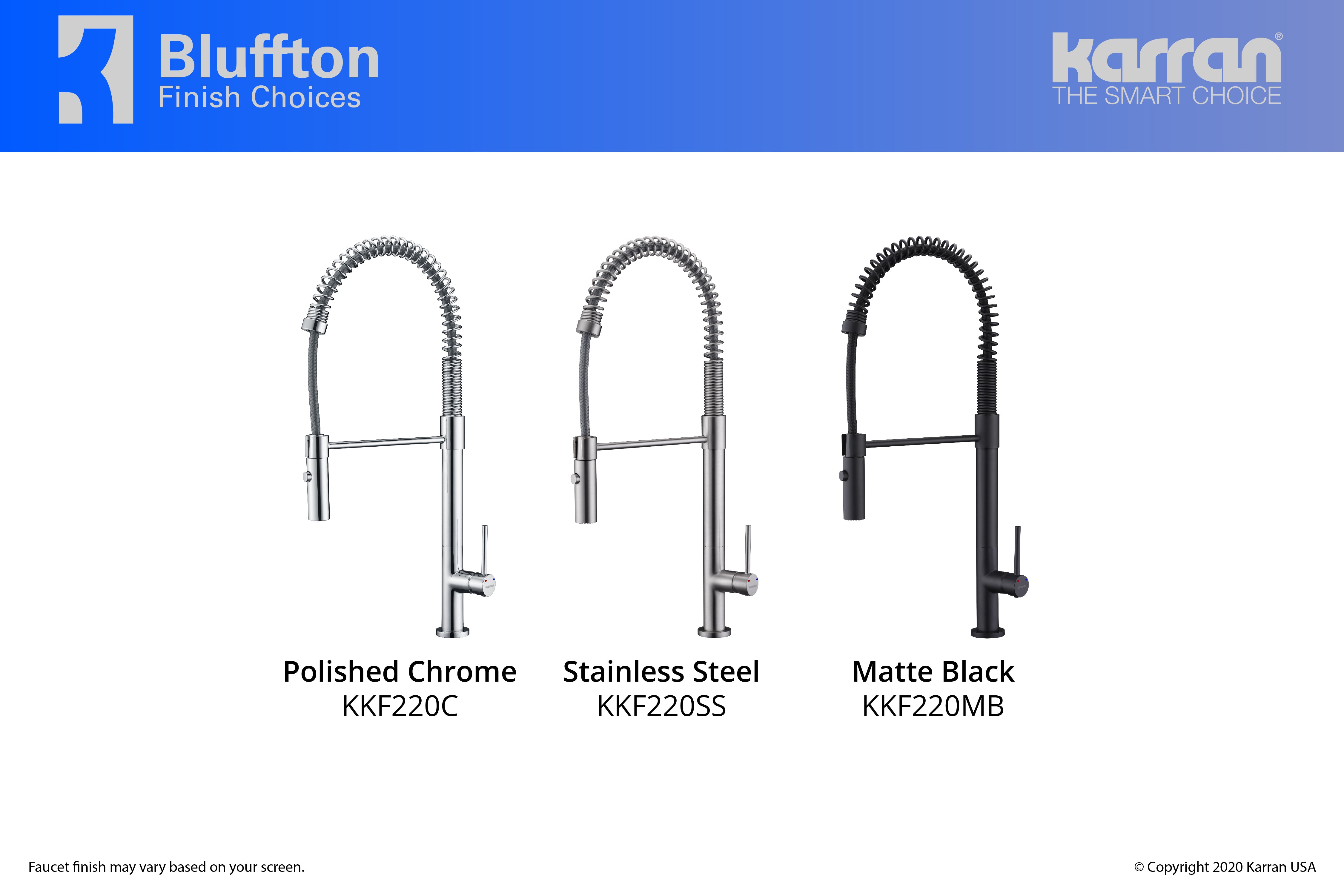 Bluffton
Finish Choices

karran®
THE SMART CHOICE

Polished Chrome
KKF220C

Stainless Steel
KKF220SS

Matte Black
KKF220MB

Faucet finish may vary based on your screen.

© Copyright 2020 Karran USA