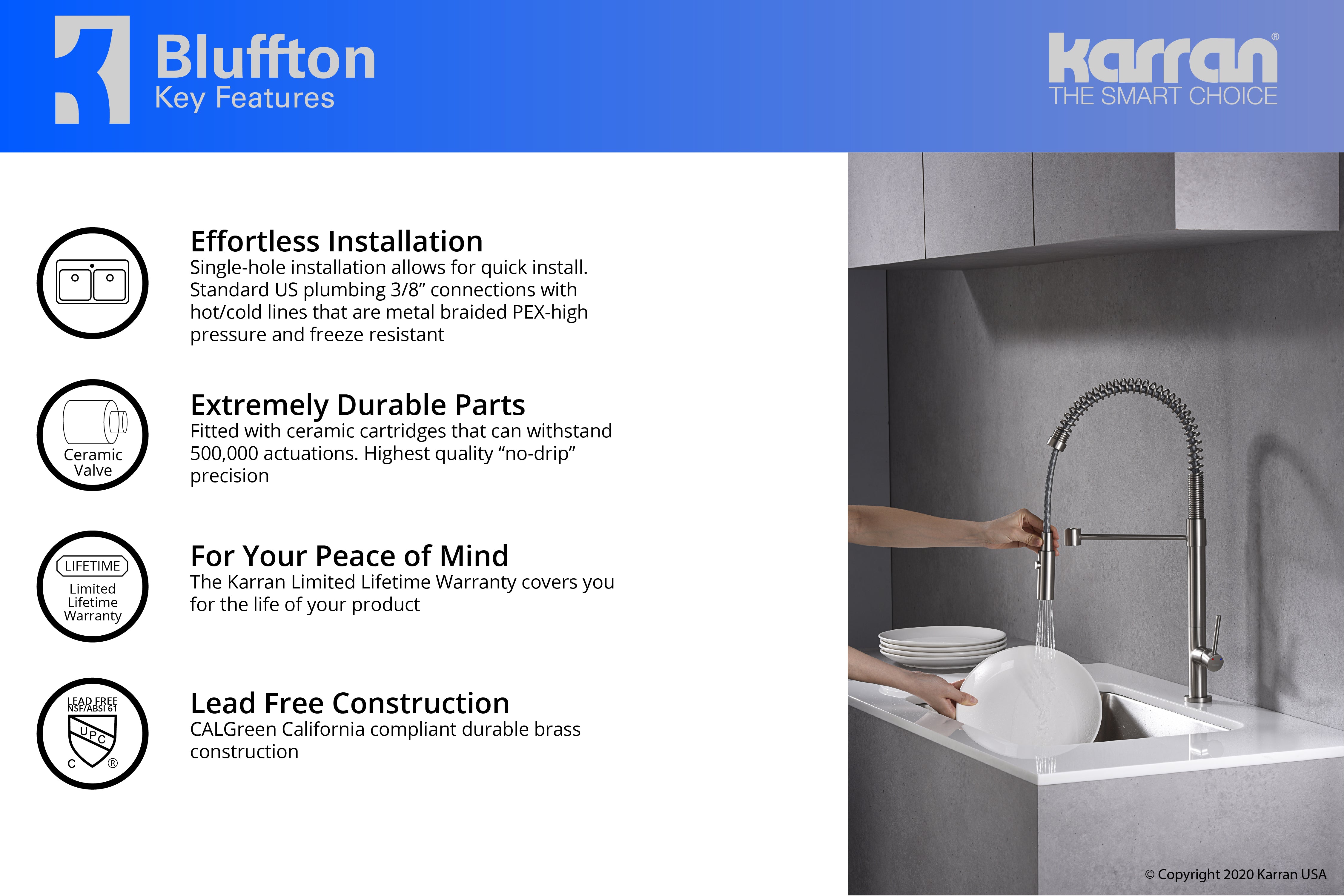 Bluffton
Key Features

karran®
THE SMART CHOICE

Effortless Installation
Single-hole installation allows for quick install. Standard US plumbing 3/8” connections with hot/cold lines that are metal braided PEX-high pressure and freeze resistant

Ceramic Valve

Extremely Durable Parts
Fitted with ceramic cartridges that can withstand 500,000 actuations. Highest quality “no-drip” precision

LIFETIME
Limited Lifetime Warranty

For Your Peace of Mind
The Karran Limited Lifetime Warranty covers you for the life of your product

LEAD FREE
NSF/ABSI 61
UPC
C ®

Lead Free Construction
CALGreen California compliant durable brass construction

© Copyright 2020 Karran USA