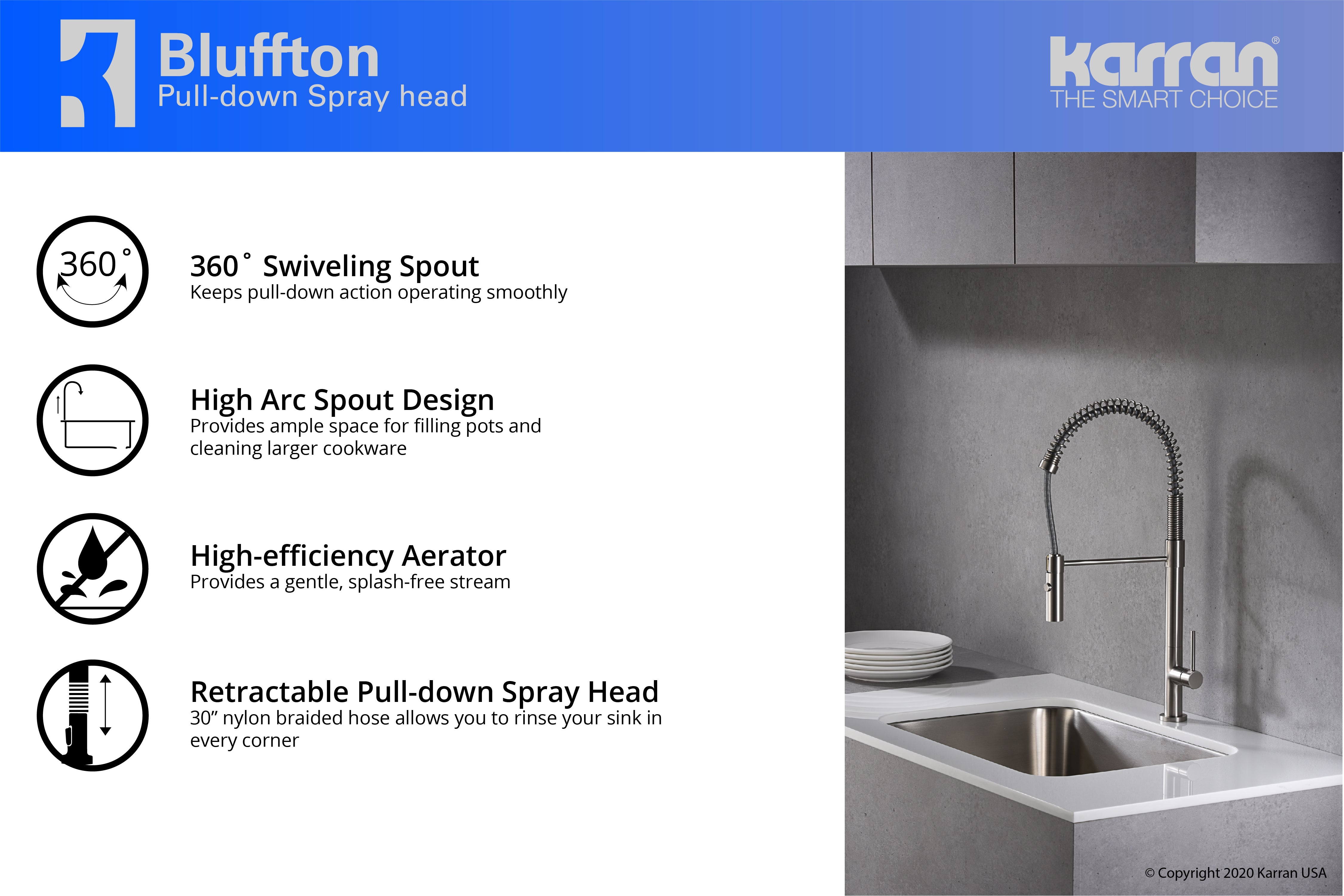 Bluffton
Pull-down Spray head

karran®
THE SMART CHOICE

360°

360˚ Swiveling Spout
Keeps pull-down action operating smoothly

High Arc Spout Design
Provides ample space for filling pots and cleaning larger cookware

High-efficiency Aerator
Provides a gentle, splash-free stream

Retractable Pull-down Spray Head
30” nylon braided hose allows you to rinse your sink in every corner

© Copyright 2020 Karran USA