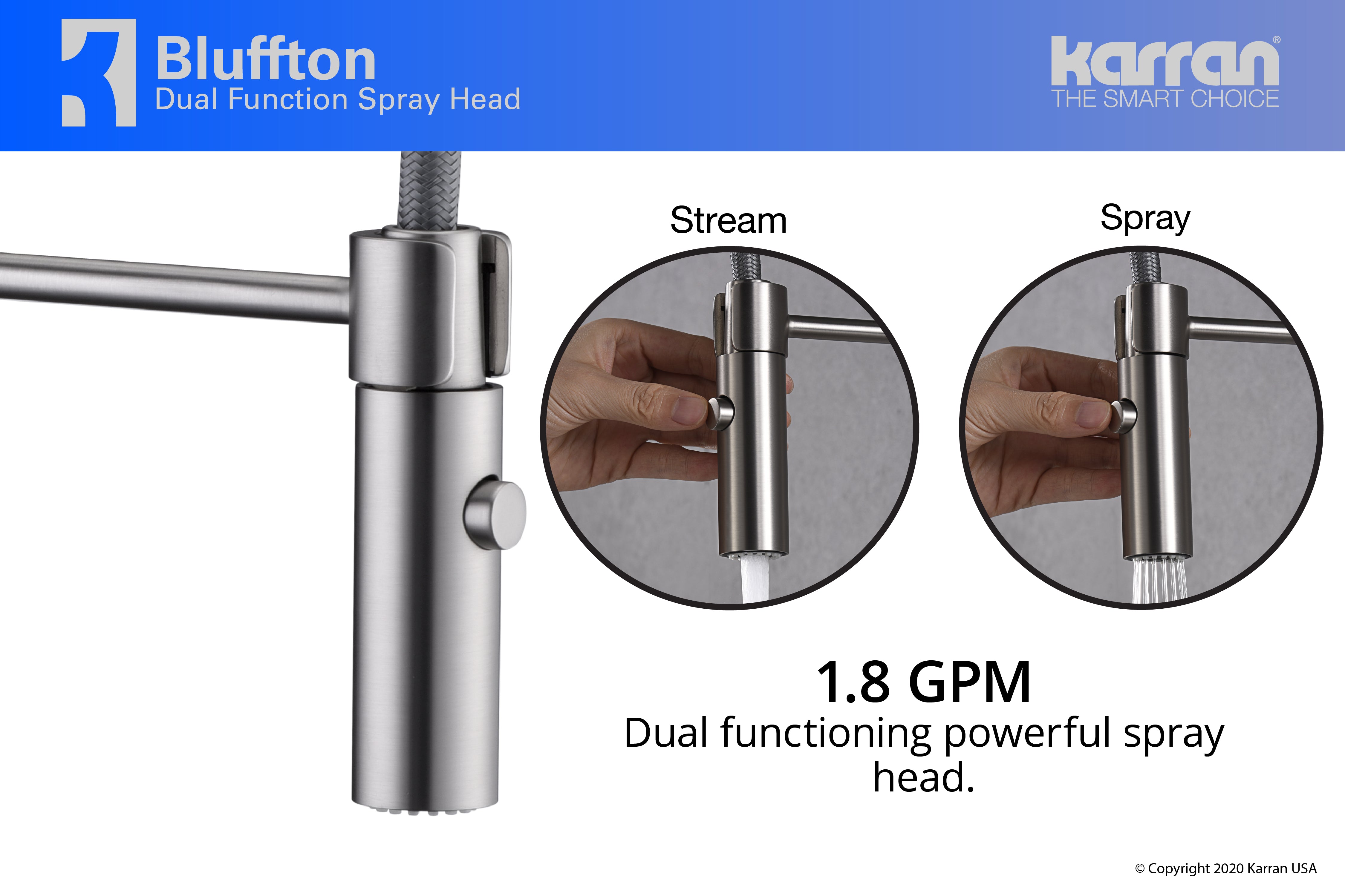 Bluffton
Dual Function Spray Head

karran®
THE SMART CHOICE

Stream

Spray

1.8 GPM
Dual functioning powerful spray head.

© Copyright 2020 Karran USA