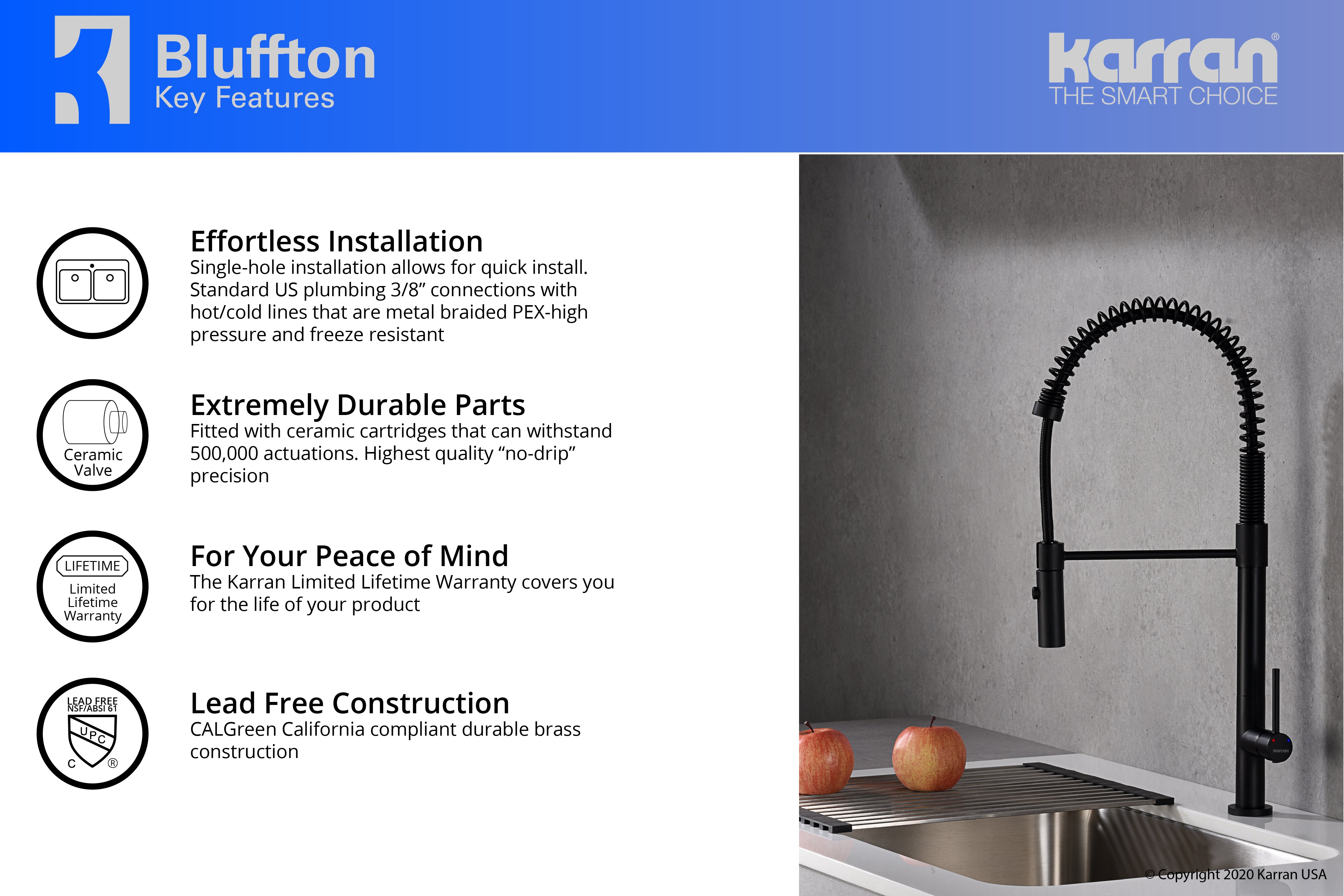 Bluffton
Key Features

karran®
THE SMART CHOICE

Effortless Installation
Single-hole installation allows for quick install. Standard US plumbing 3/8” connections with hot/cold lines that are metal braided PEX-high pressure and freeze resistant

Ceramic Valve

Extremely Durable Parts
Fitted with ceramic cartridges that can withstand 500,000 actuations. Highest quality “no-drip” precision

LIFETIME
Limited Lifetime Warranty

For Your Peace of Mind
The Karran Limited Lifetime Warranty covers you for the life of your product

LEAD FREE
NSF/ABSI 61
UPC
C ®

Lead Free Construction
CALGreen California compliant durable brass construction

karran

© Copyright 2020 Karran USA