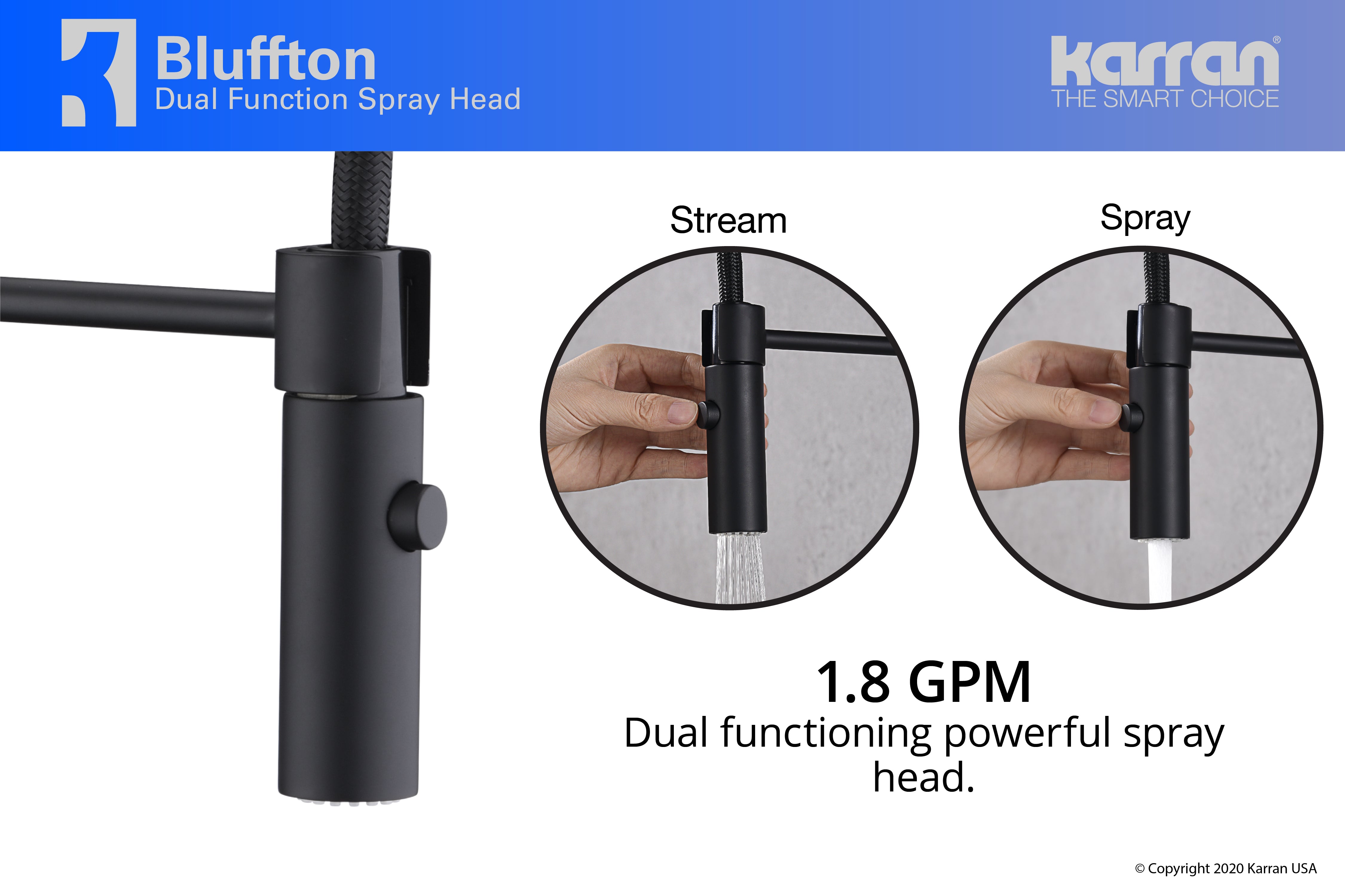 Bluffton
Dual Function Spray Head

karran®
THE SMART CHOICE

Stream

Spray

1.8 GPM
Dual functioning powerful spray head.

© Copyright 2020 Karran USA