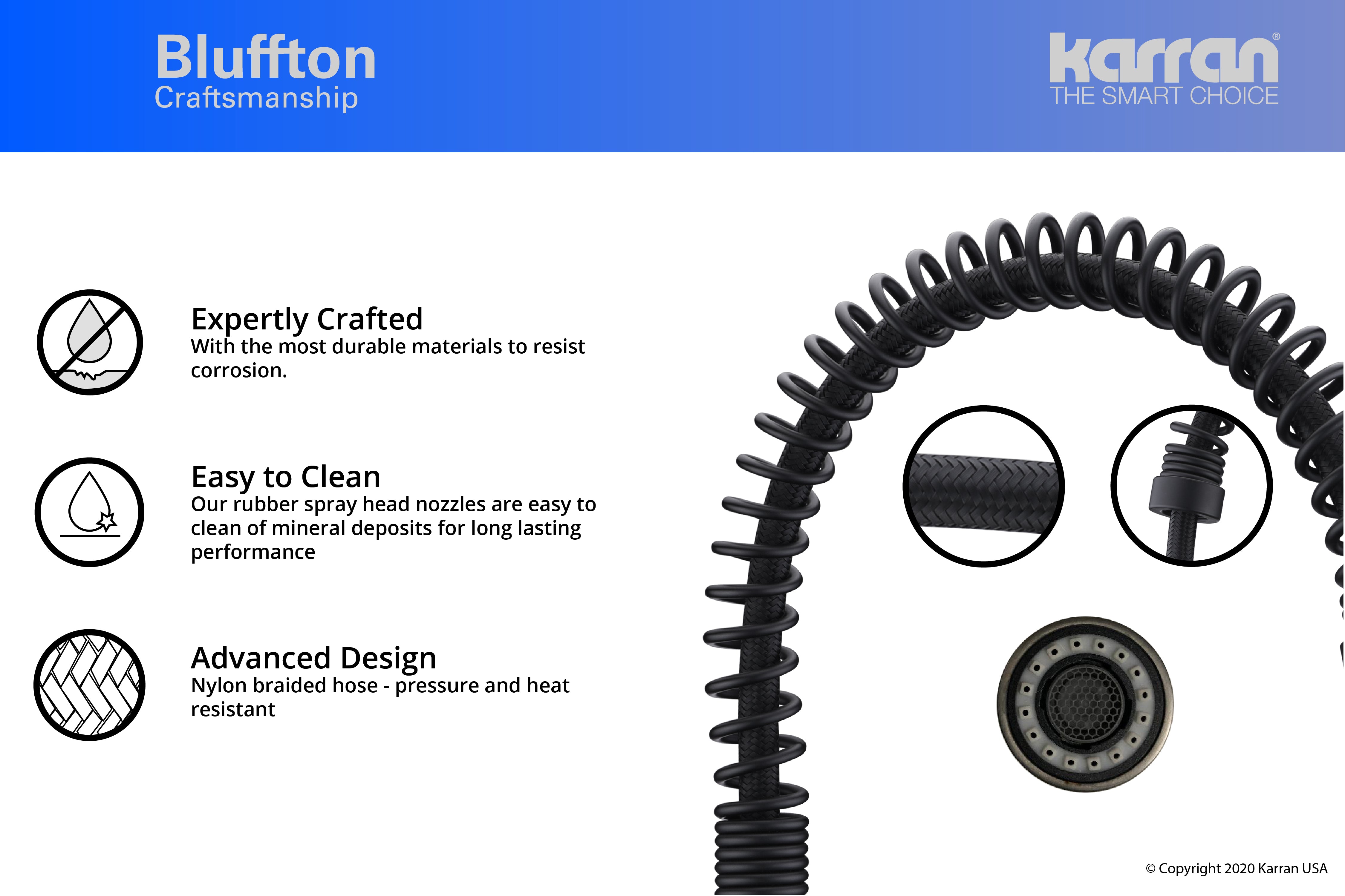 Bluffton
Craftsmanship

karran®
THE SMART CHOICE

Expertly Crafted
With the most durable materials to resist corrosion.

Easy to Clean
Our rubber spray head nozzles are easy to clean of mineral deposits for long lasting performance

Advanced Design
Nylon braided hose - pressure and heat resistant

© Copyright 2020 Karran USA