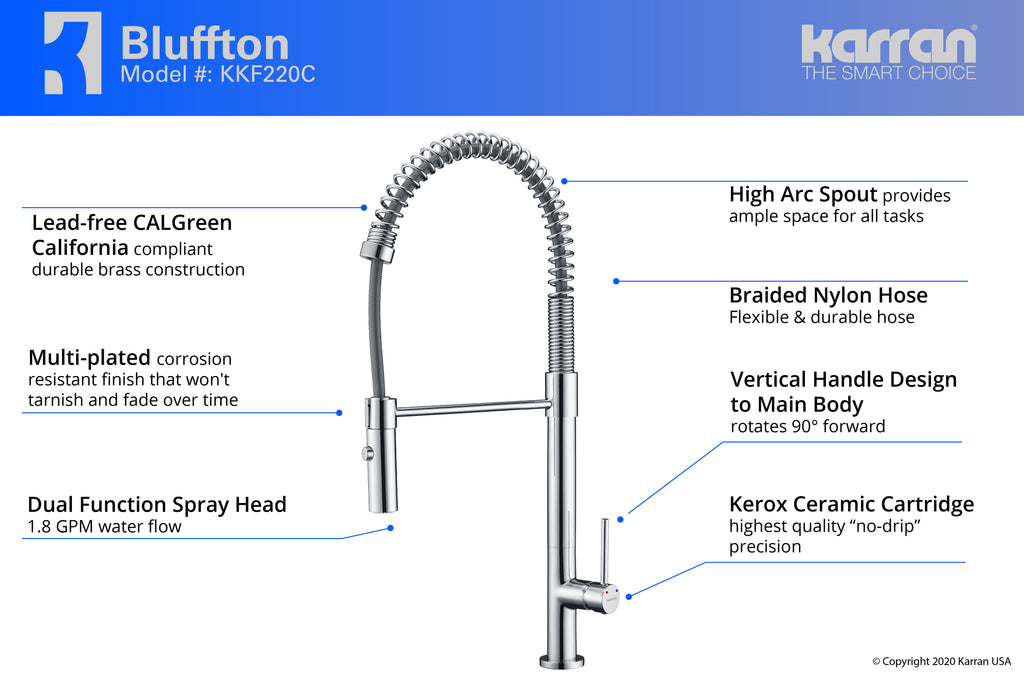 Bluffton
Model #: KKF220C

karran®
THE SMART CHOICE

Lead-free CALGreen California compliant durable brass construction

Multi-plated corrosion resistant finish that won't tarnish and fade over time

Dual Function Spray Head
1.8 GPM water flow

High Arc Spout provides ample space for all tasks

Braided Nylon Hose
Flexible & durable hose

Vertical Handle Design to Main Body
rotates 90° forward

Kerox Ceramic Cartridge
highest quality "no-drip" precision

© Copyright 2020 Karran USA