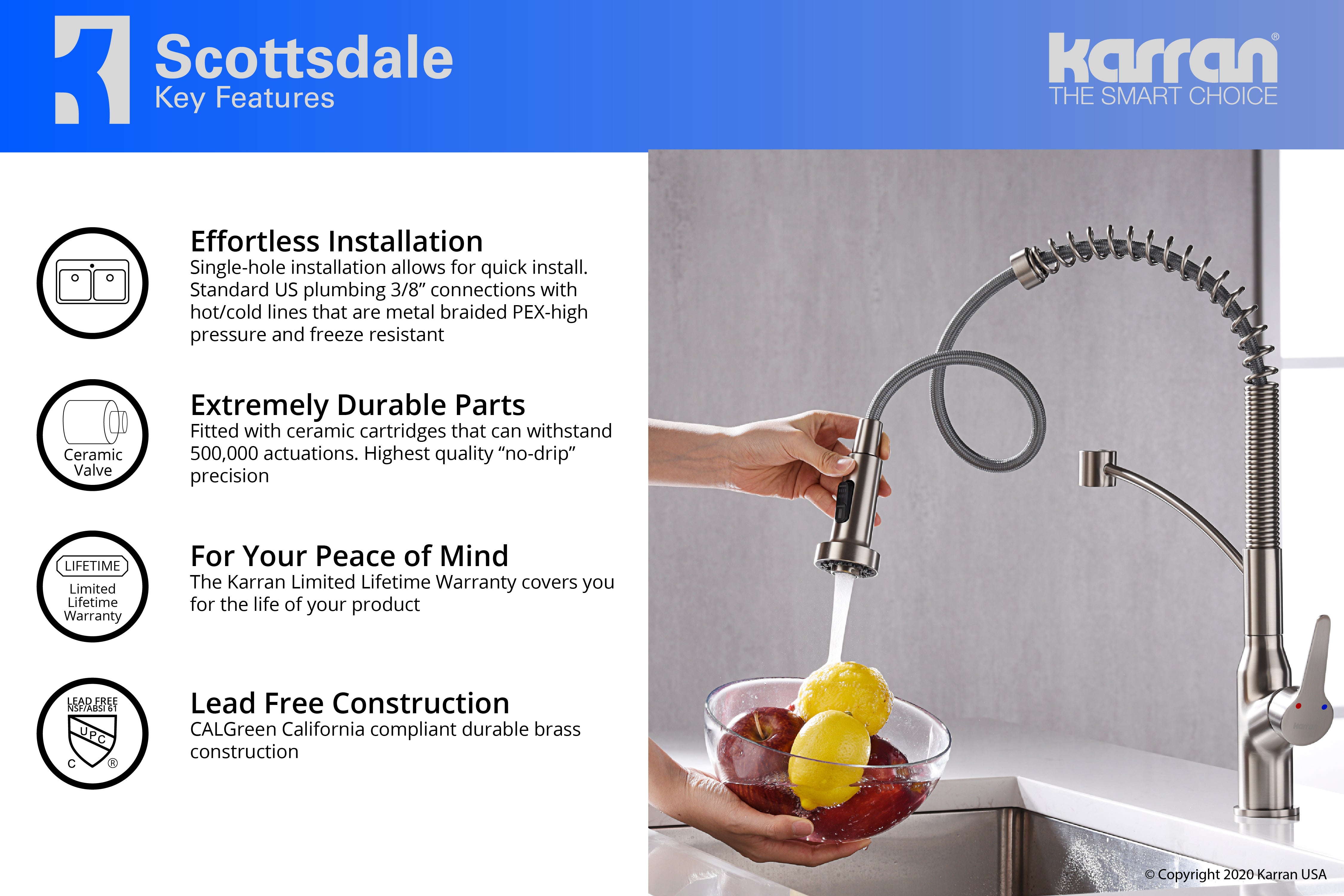 Scottsdale
Key Features

karran®
THE SMART CHOICE

Effortless Installation
Single-hole installation allows for quick install. Standard US plumbing 3/8” connections with hot/cold lines that are metal braided PEX-high pressure and freeze resistant

Ceramic Valve

Extremely Durable Parts
Fitted with ceramic cartridges that can withstand 500,000 actuations. Highest quality “no-drip” precision

LIFETIME
Limited Lifetime Warranty

For Your Peace of Mind
The Karran Limited Lifetime Warranty covers you for the life of your product

LEAD FREE
NSF/ABSI 61
UPC
C ®

Lead Free Construction
CALGreen California compliant durable brass construction

© Copyright 2020 Karran USA