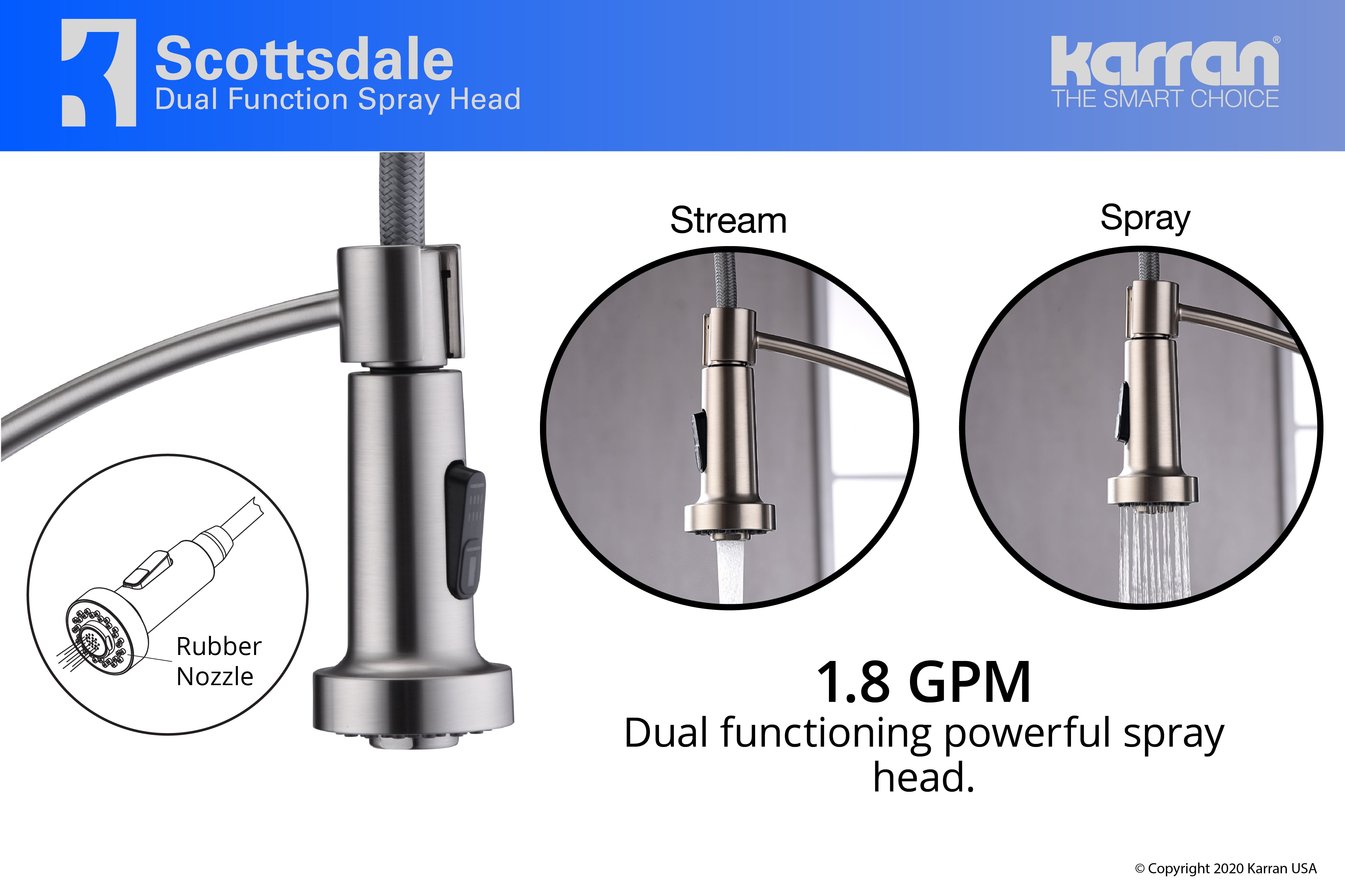 Scottsdale
Dual Function Spray Head

karran®
THE SMART CHOICE

Stream

Spray

Rubber Nozzle

1.8 GPM
Dual functioning powerful spray head.

© Copyright 2020 Karran USA