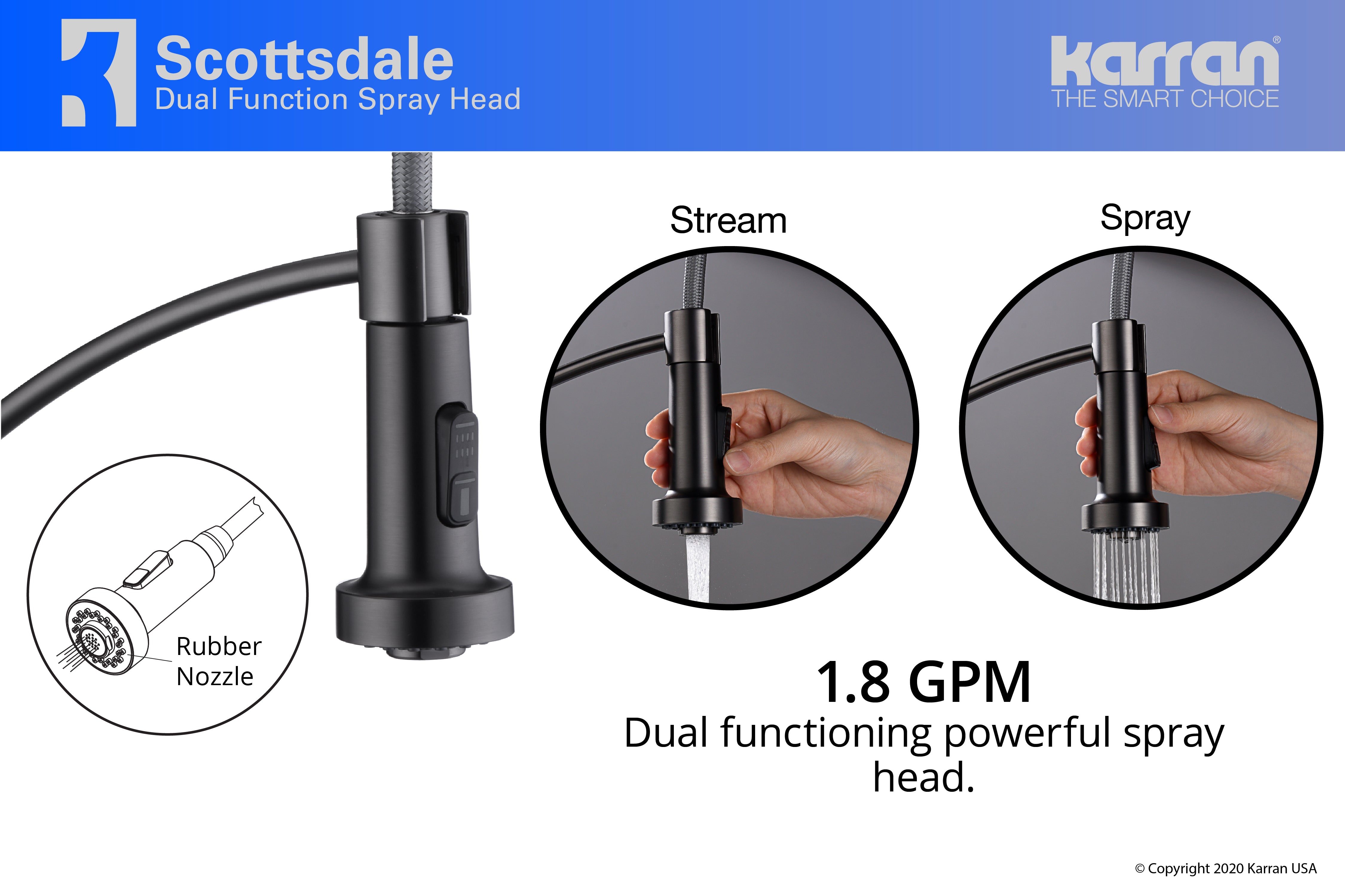 Scottsdale
Dual Function Spray Head

karran®
THE SMART CHOICE

Stream

Spray

Rubber Nozzle

1.8 GPM
Dual functioning powerful spray head.

© Copyright 2020 Karran USA