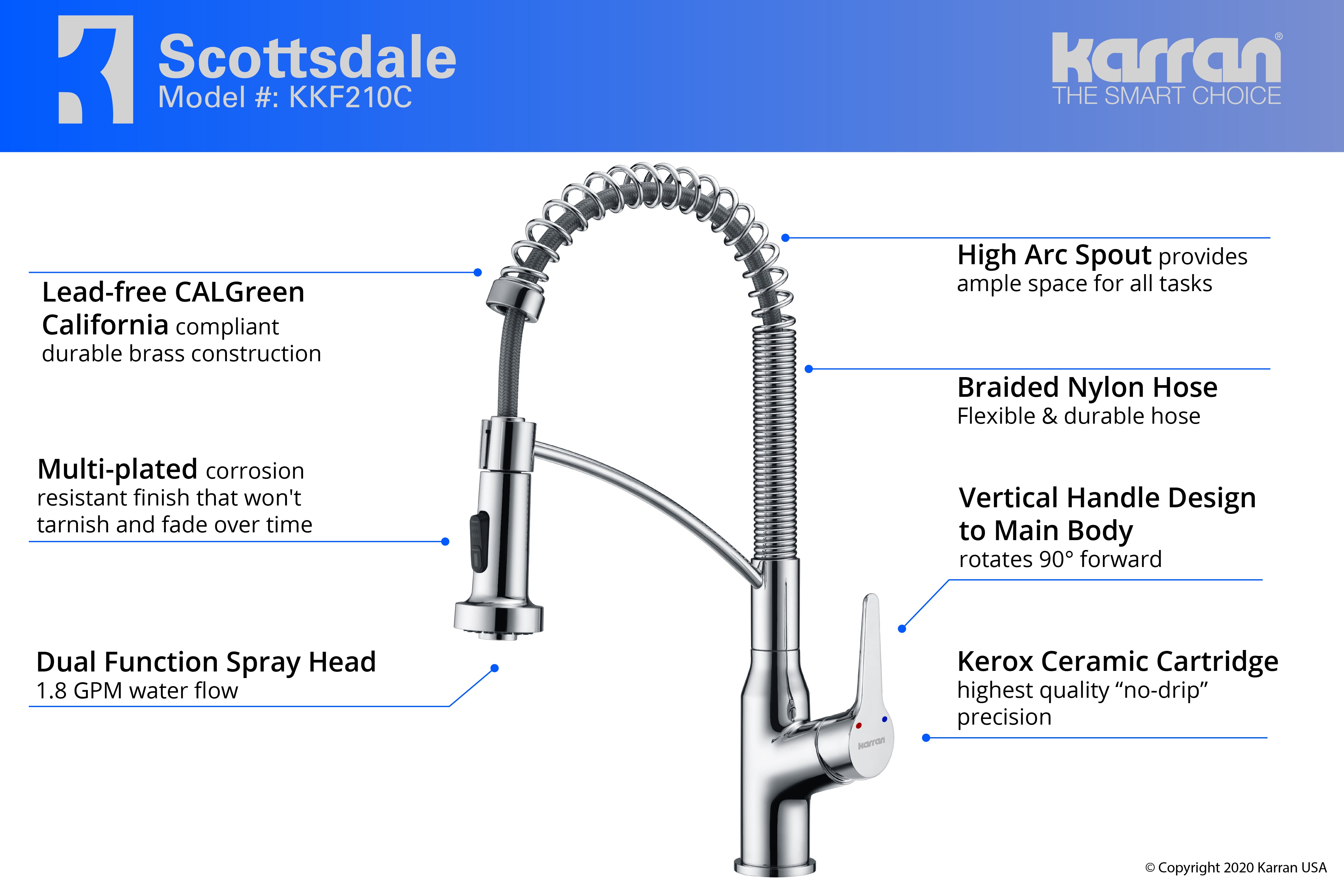 Scottsdale
Model #: KKF210C

karran®
THE SMART CHOICE

Lead-free CALGreen California compliant durable brass construction

Multi-plated corrosion resistant finish that won't tarnish and fade over time

Dual Function Spray Head
1.8 GPM water flow

High Arc Spout provides ample space for all tasks

Braided Nylon Hose
Flexible & durable hose

Vertical Handle Design to Main Body
rotates 90° forward

Kerox Ceramic Cartridge
highest quality “no-drip” precision

karran

© Copyright 2020 Karran USA