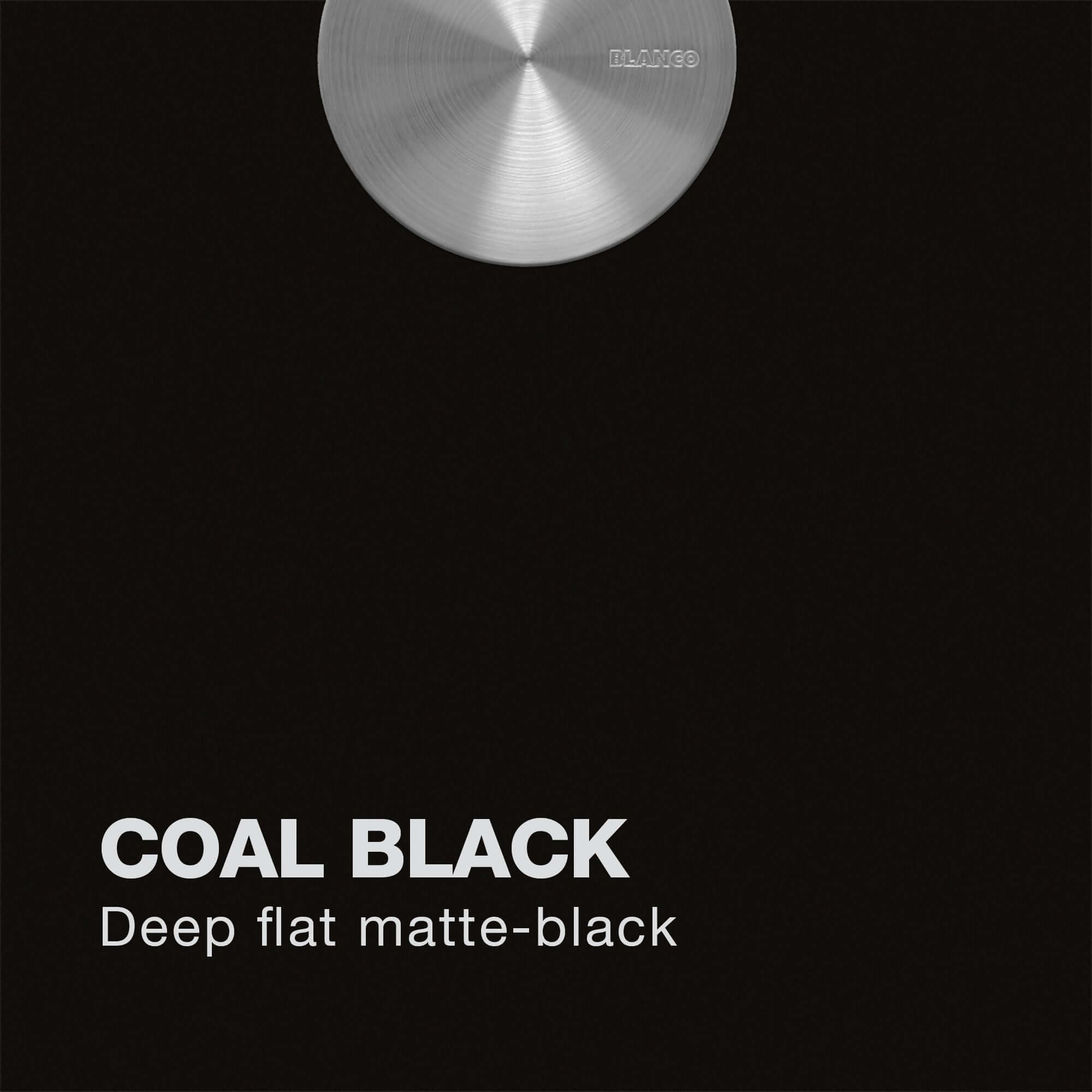 BLANCO

COAL BLACK
Deep flat matte-black