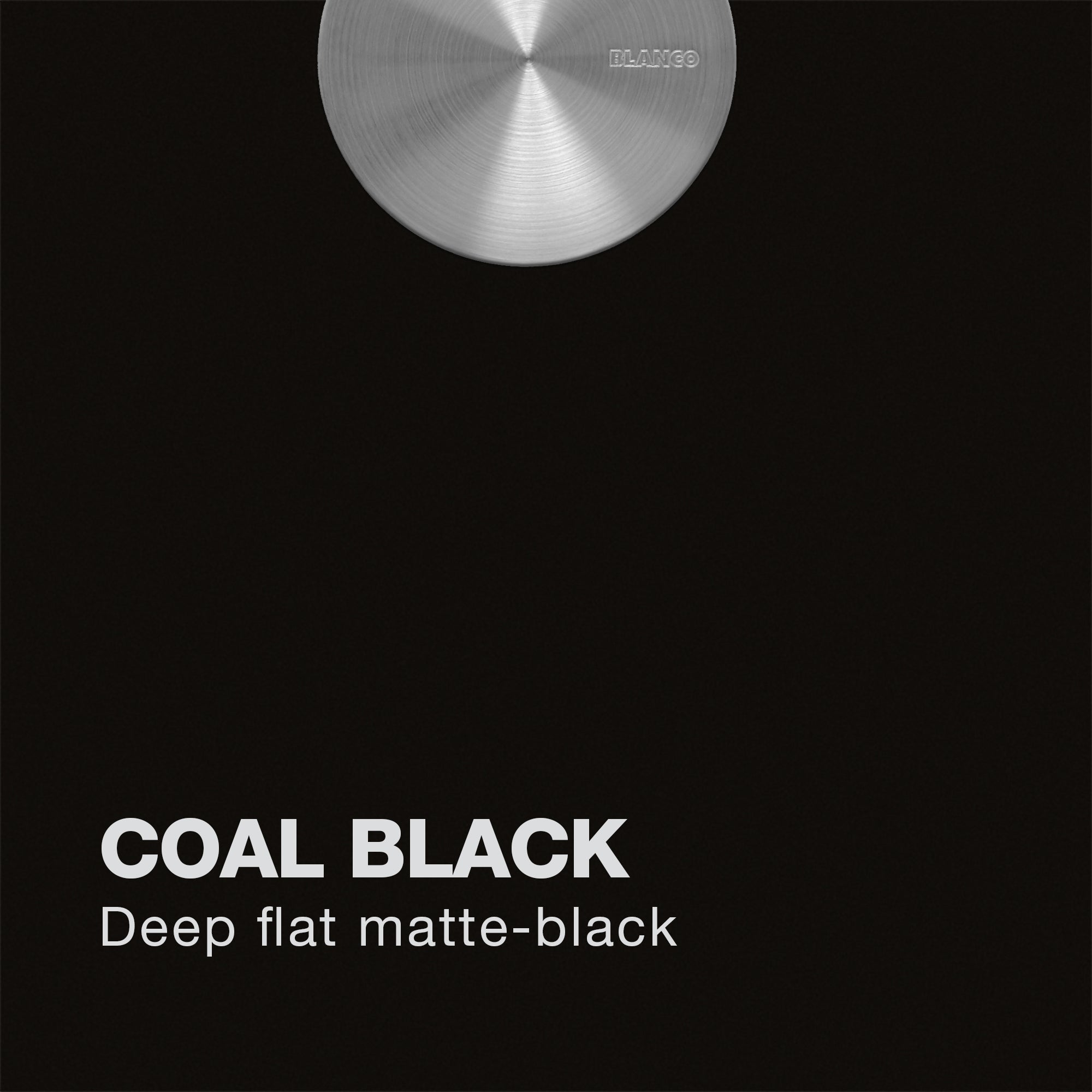 BLANCO

COAL BLACK
Deep flat matte-black