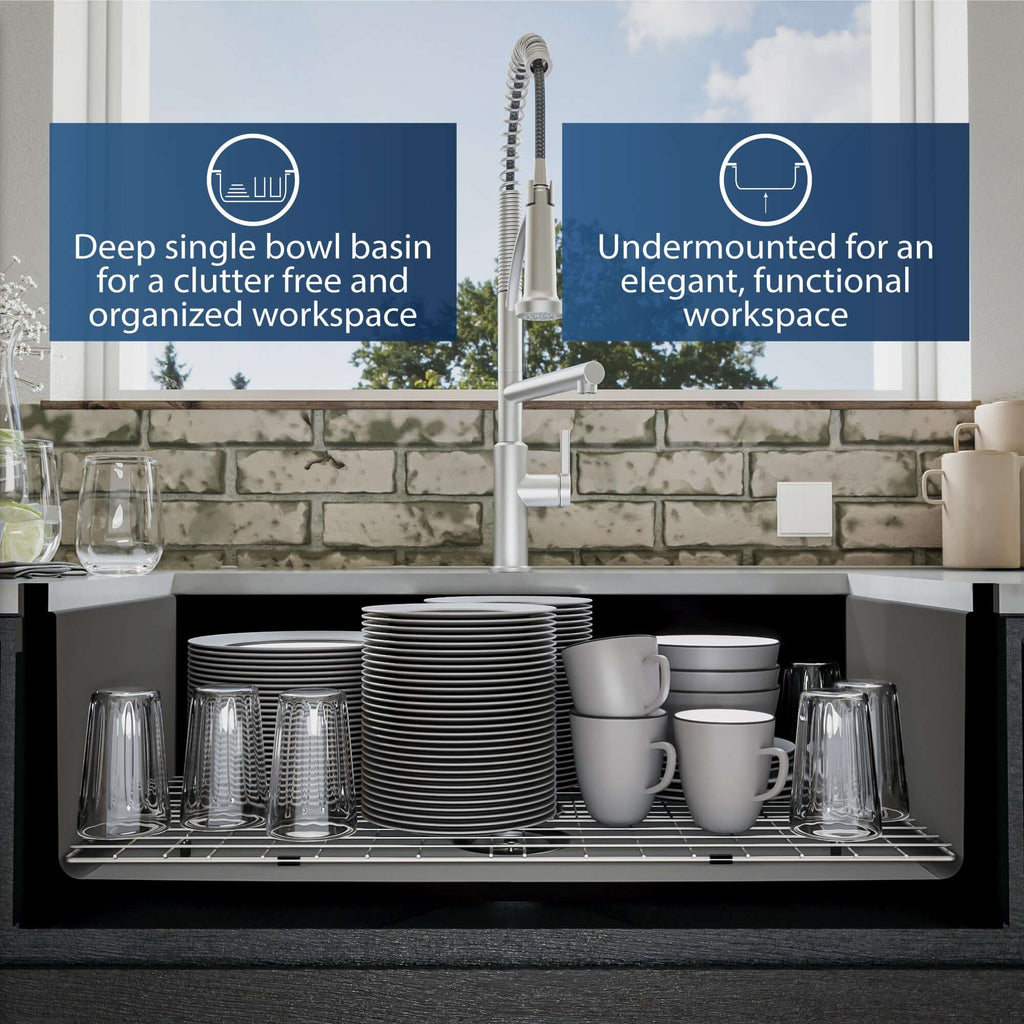 Deep single bowl basin for a clutter free and organized workspace

Undermounted for an elegant, functional workspace