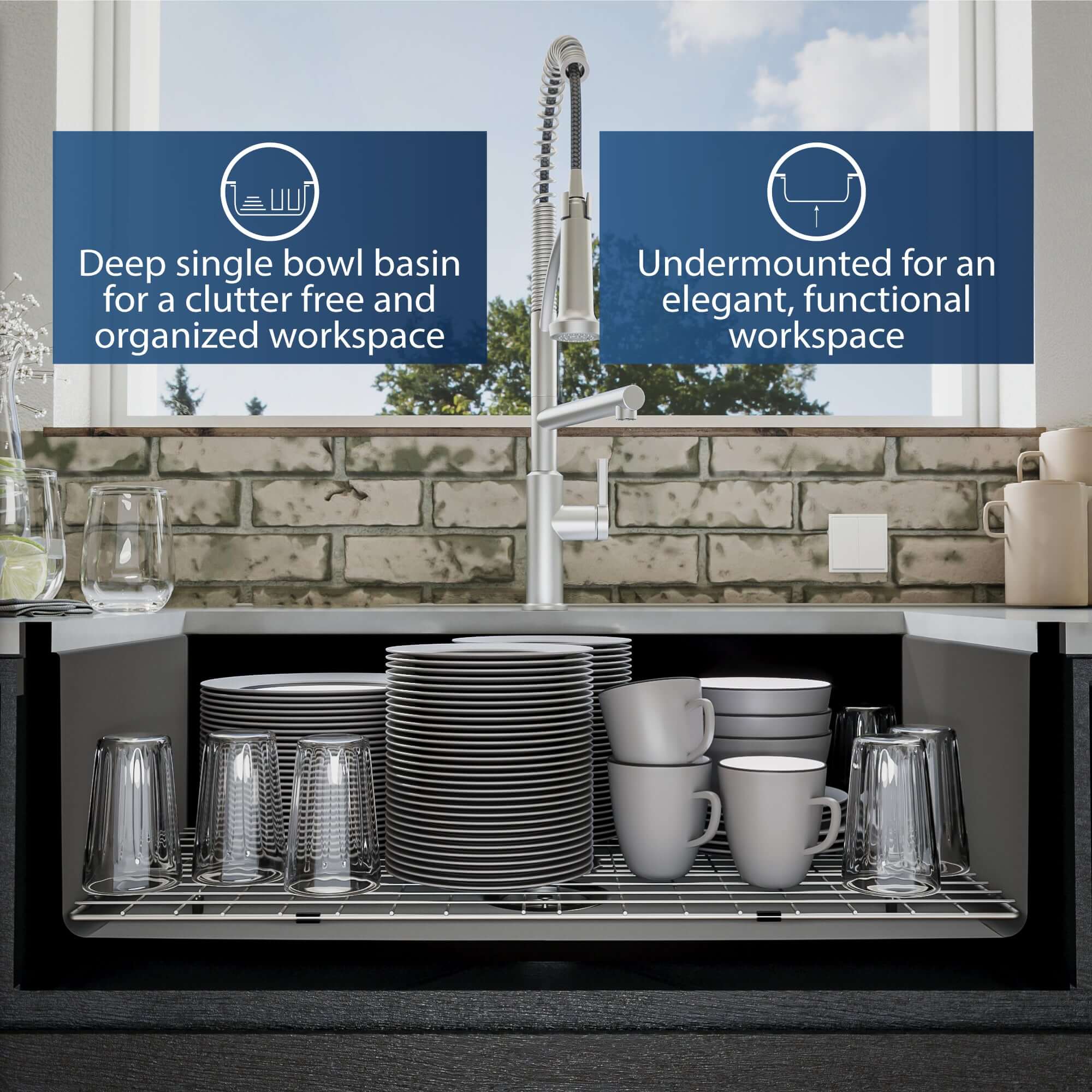 Deep single bowl basin for a clutter free and organized workspace

Undermounted for an elegant, functional workspace