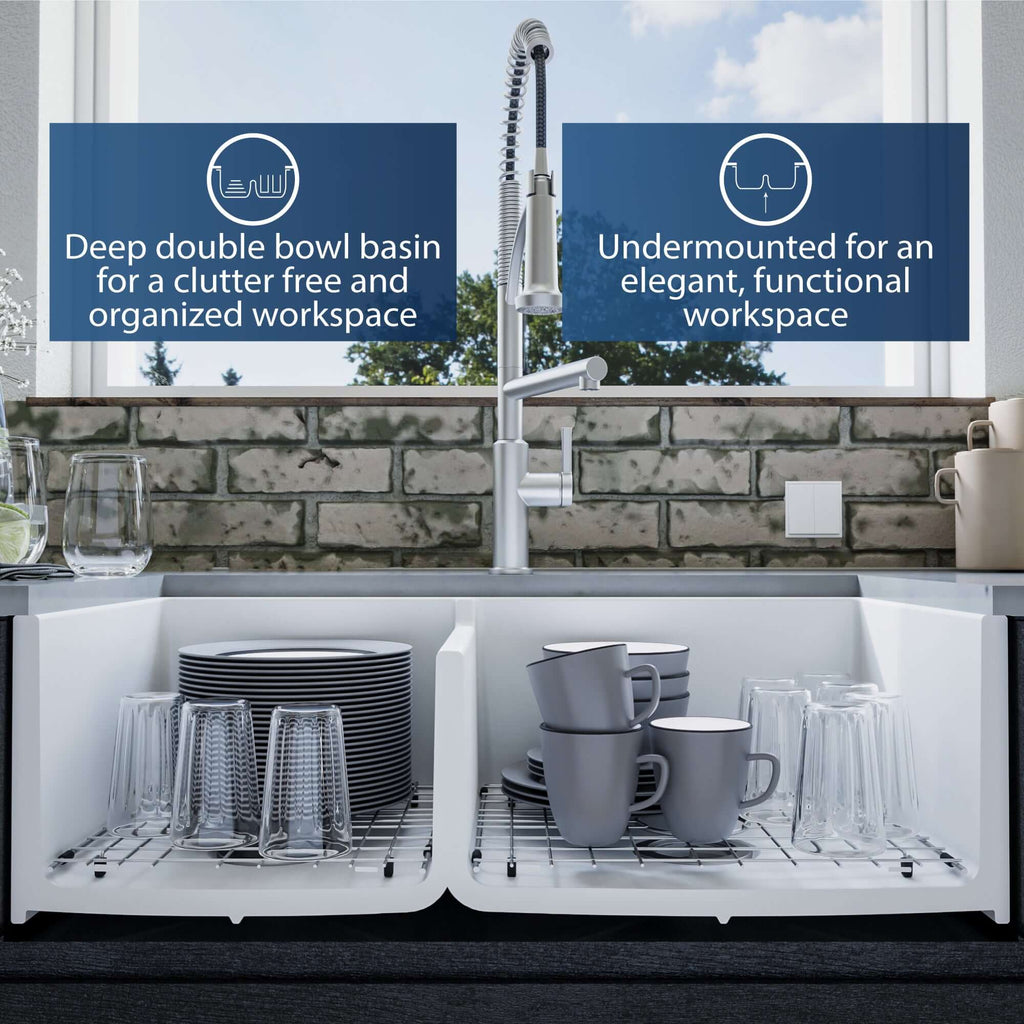 Deep double bowl basin for a clutter free and organized workspace

Undermounted for an elegant, functional workspace