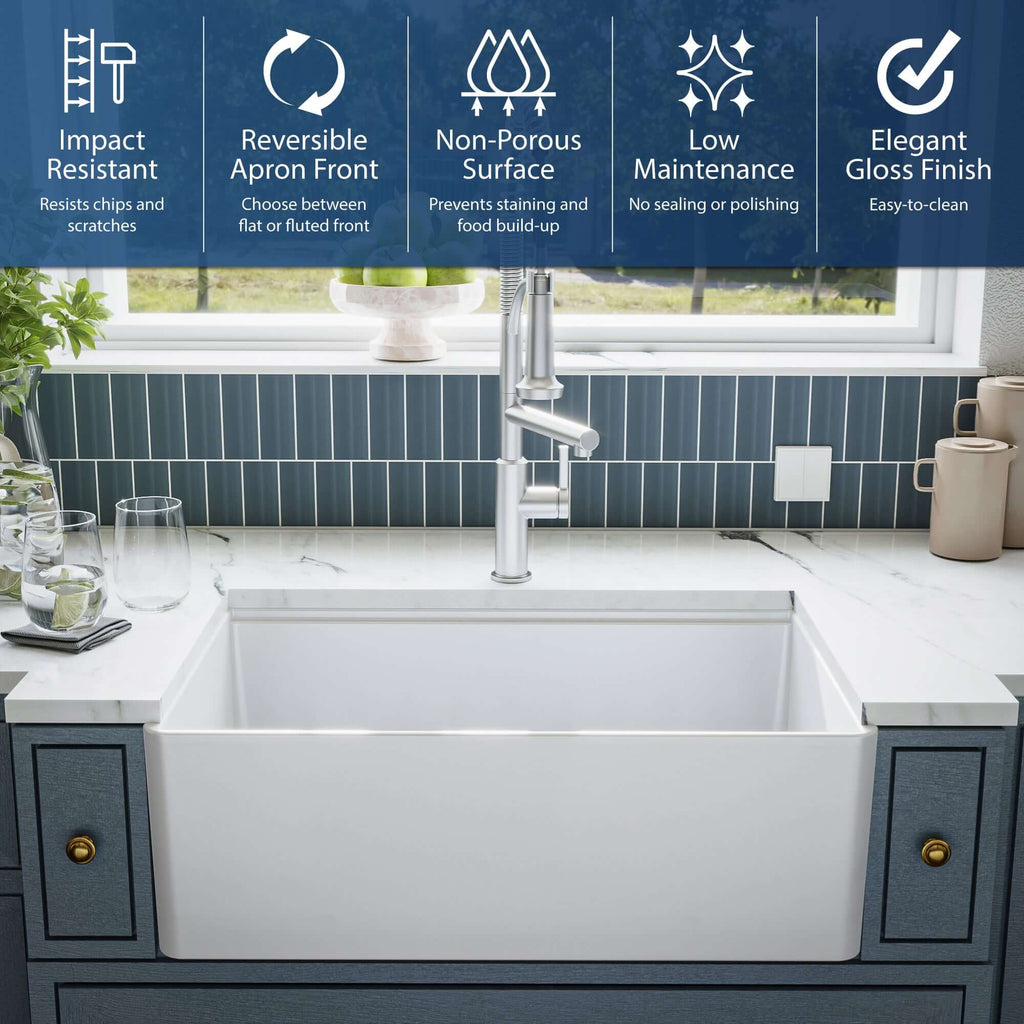 Impact Resistant
Resists chips and scratches

Reversible Apron Front
Choose between flat or fluted front

Non-Porous Surface
Prevents staining and food build-up

Low Maintenance
No sealing or polishing

Elegant Gloss Finish
Easy-to-clean