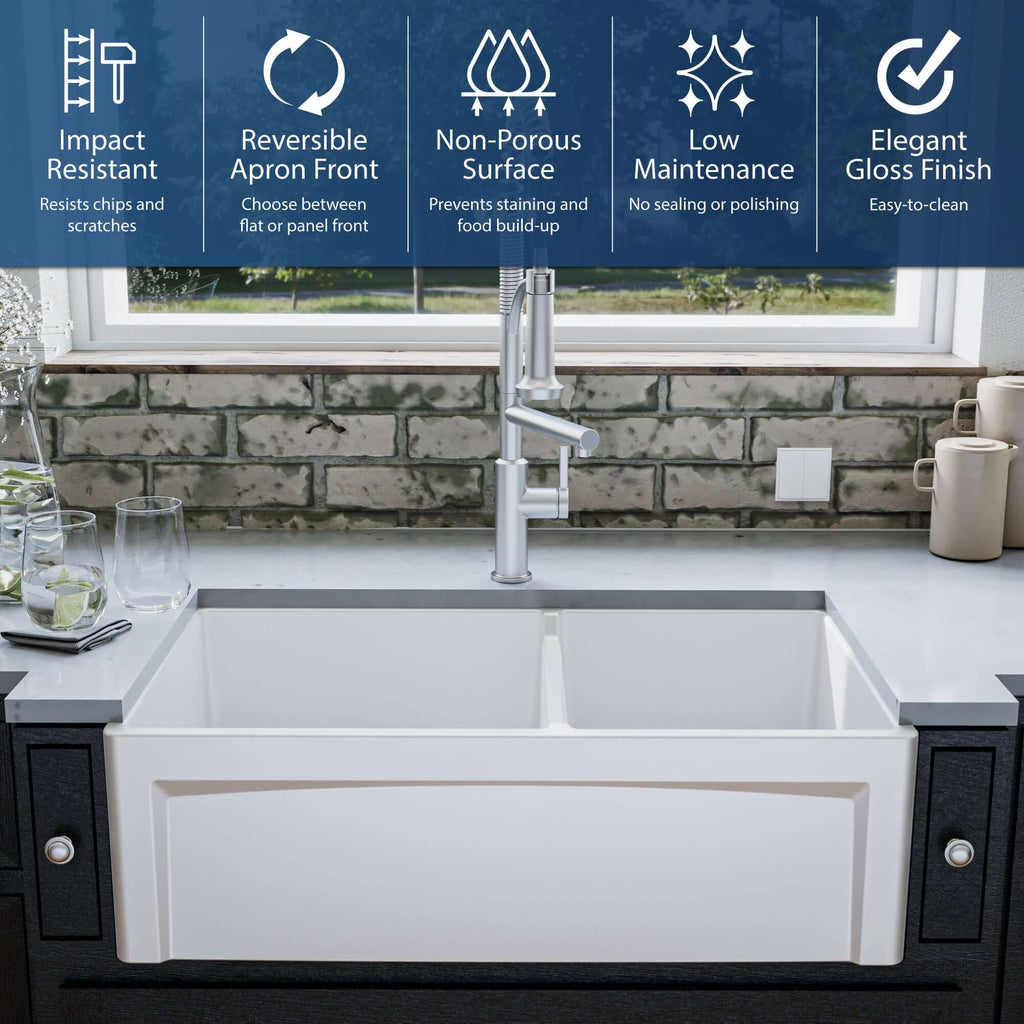 Impact Resistant
Resists chips and scratches

Reversible Apron Front
Choose between flat or panel front

Non-Porous Surface
Prevents staining and food build-up

Low Maintenance
No sealing or polishing

Elegant Gloss Finish
Easy-to-clean