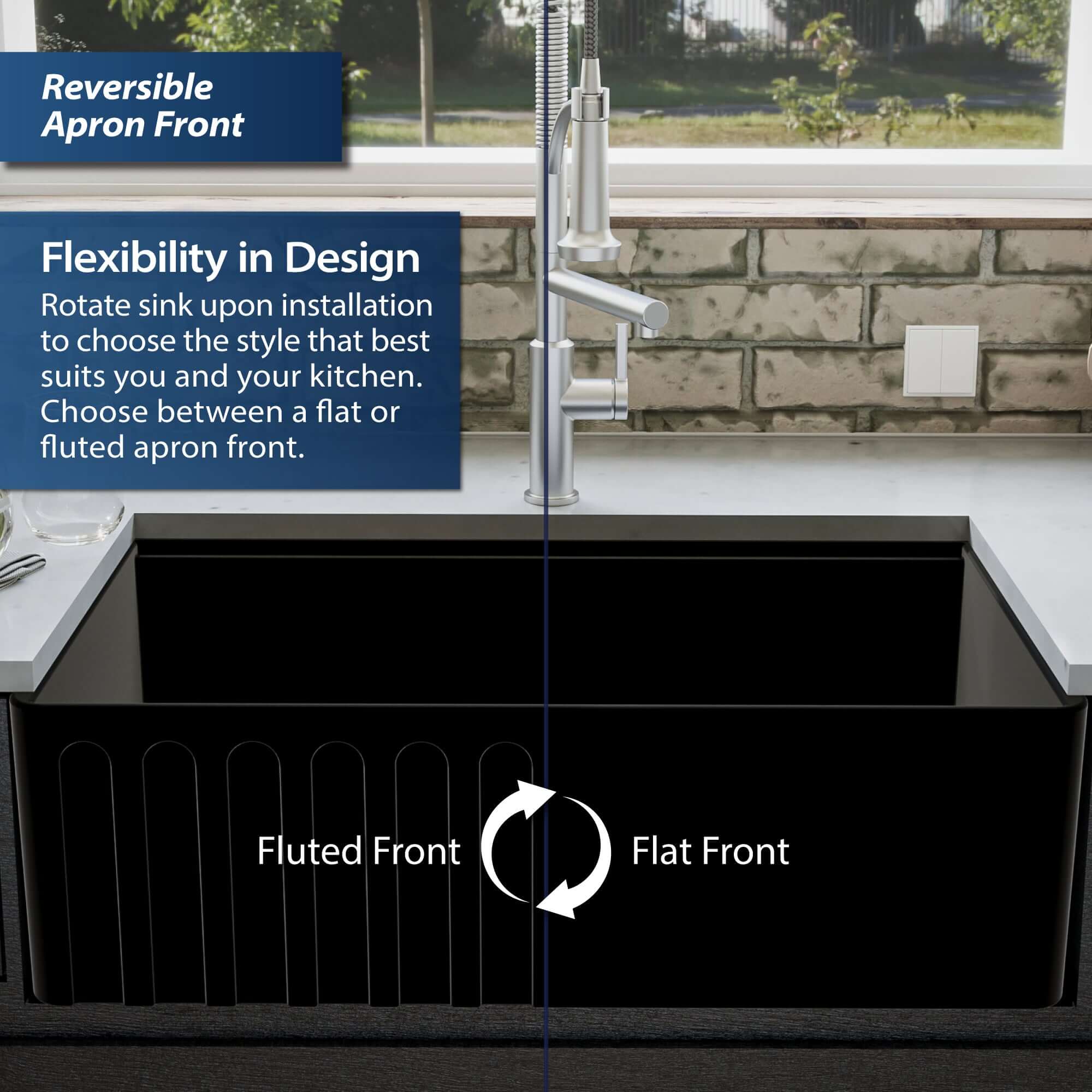 Reversible Apron Front

Flexibility in Design

Rotate sink upon installation to choose the style that best suits you and your kitchen. Choose between a flat or fluted apron front.

Fluted Front

Flat Front