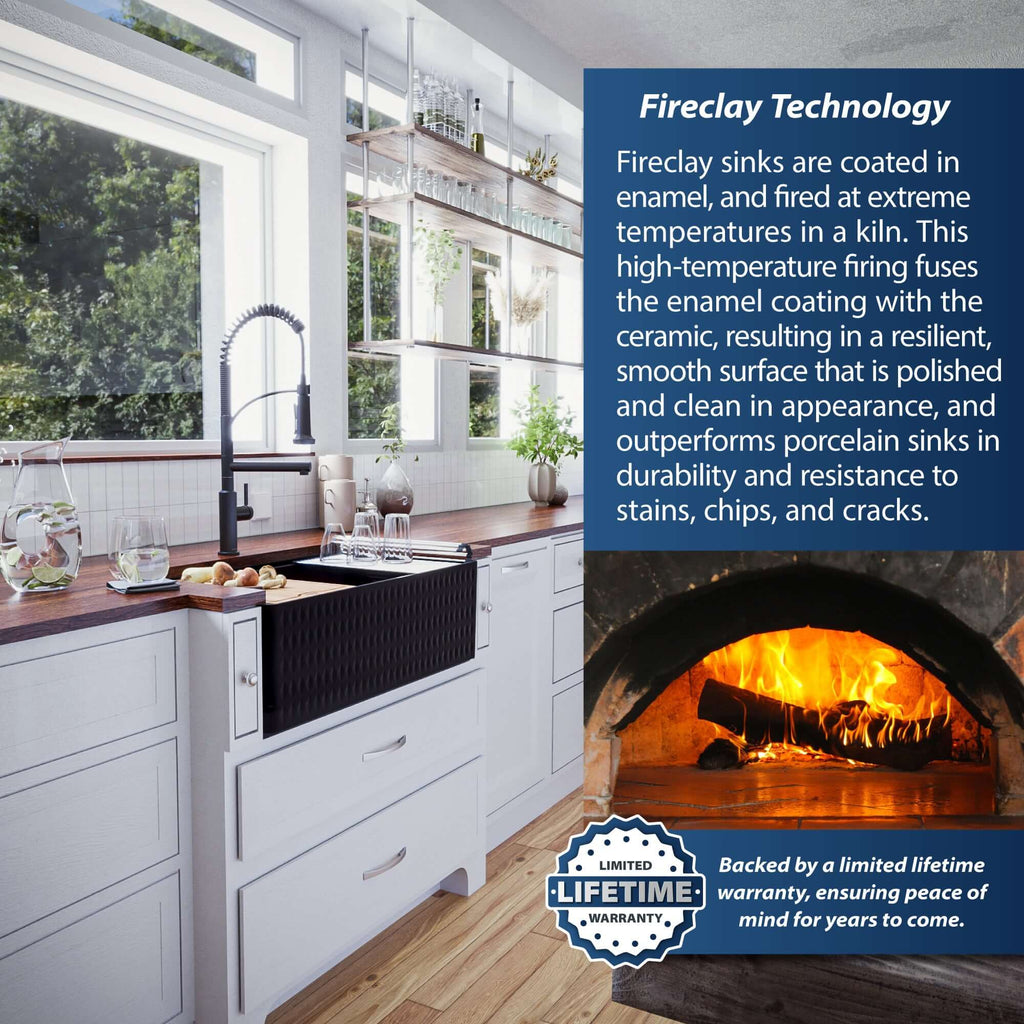 Fireclay Technology

Fireclay sinks are coated in enamel, and fired at extreme temperatures in a kiln. This high-temperature firing fuses the enamel coating with the ceramic, resulting in a resilient, smooth surface that is polished and clean in appearance, and outperforms porcelain sinks in durability and resistance to stains, chips, and cracks.

LIMITED
LIFETIME
WARRANTY

Backed by a limited lifetime warranty, ensuring peace of mind for years to come.