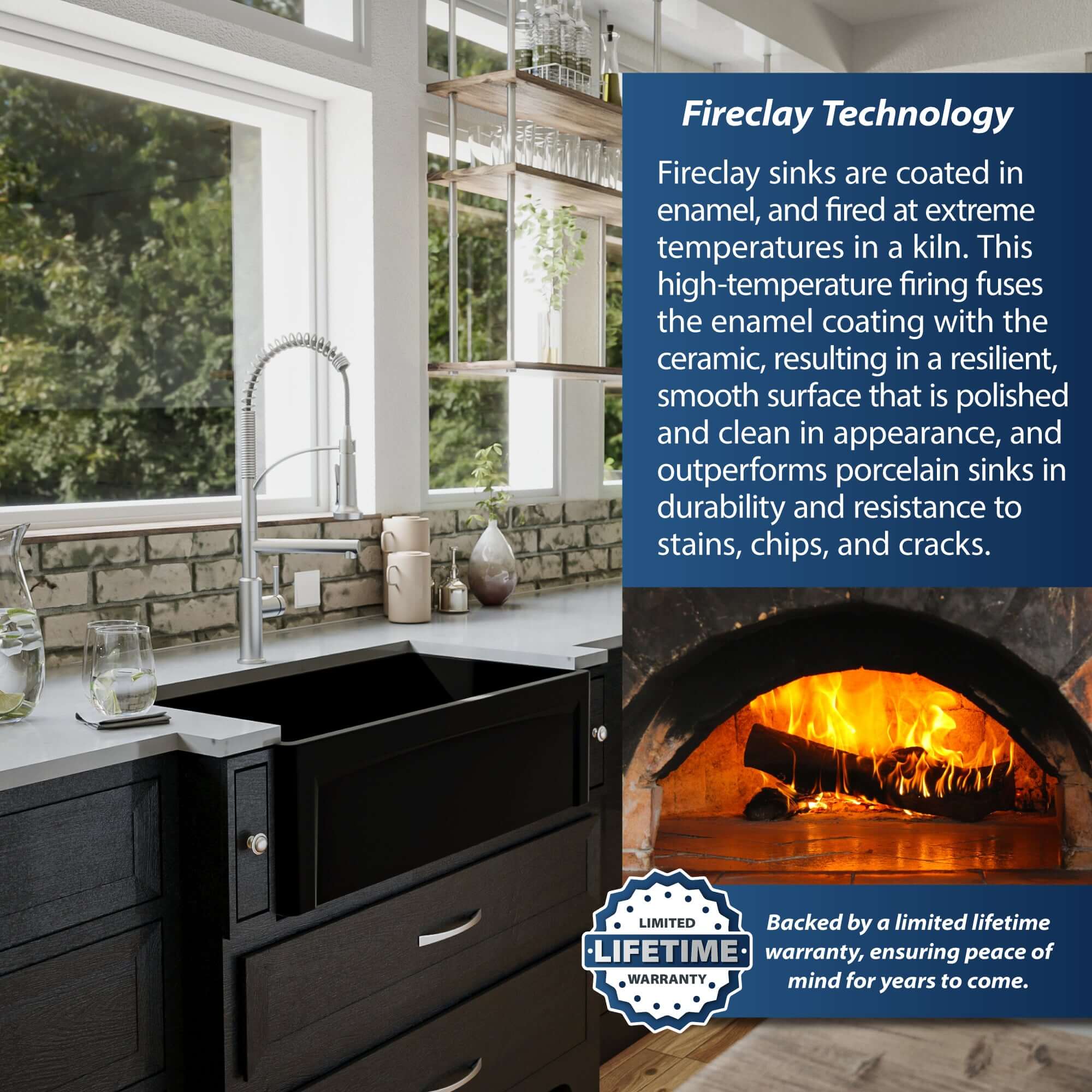 Fireclay Technology

Fireclay sinks are coated in enamel, and fired at extreme temperatures in a kiln. This high-temperature firing fuses the enamel coating with the ceramic, resulting in a resilient, smooth surface that is polished and clean in appearance, and outperforms porcelain sinks in durability and resistance to stains, chips, and cracks.

LIMITED
LIFETIME
WARRANTY

Backed by a limited lifetime warranty, ensuring peace of mind for years to come.