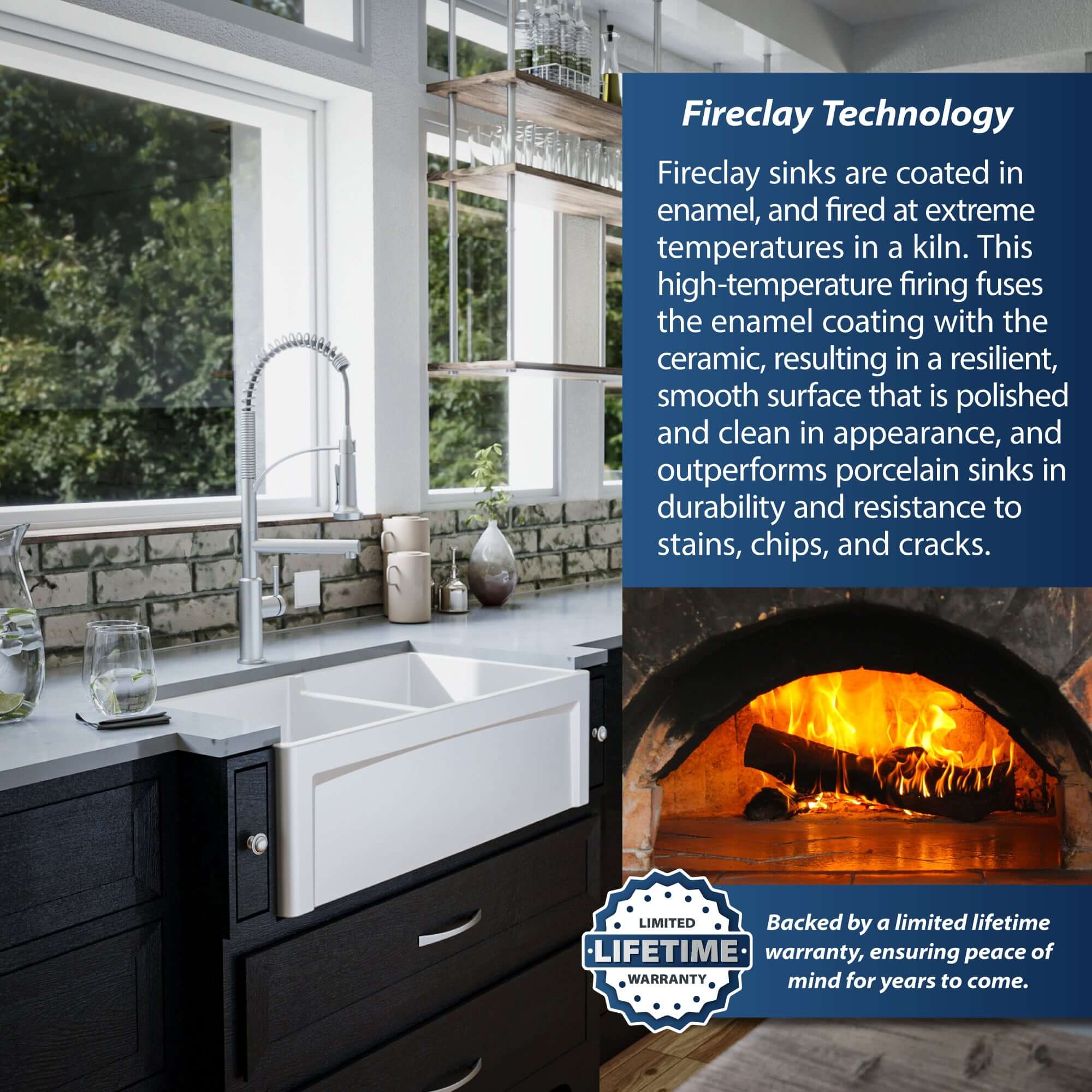 Fireclay Technology

Fireclay sinks are coated in enamel, and fired at extreme temperatures in a kiln. This high-temperature firing fuses the enamel coating with the ceramic, resulting in a resilient, smooth surface that is polished and clean in appearance, and outperforms porcelain sinks in durability and resistance to stains, chips, and cracks.

LIMITED
LIFETIME
WARRANTY

Backed by a limited lifetime warranty, ensuring peace of mind for years to come.