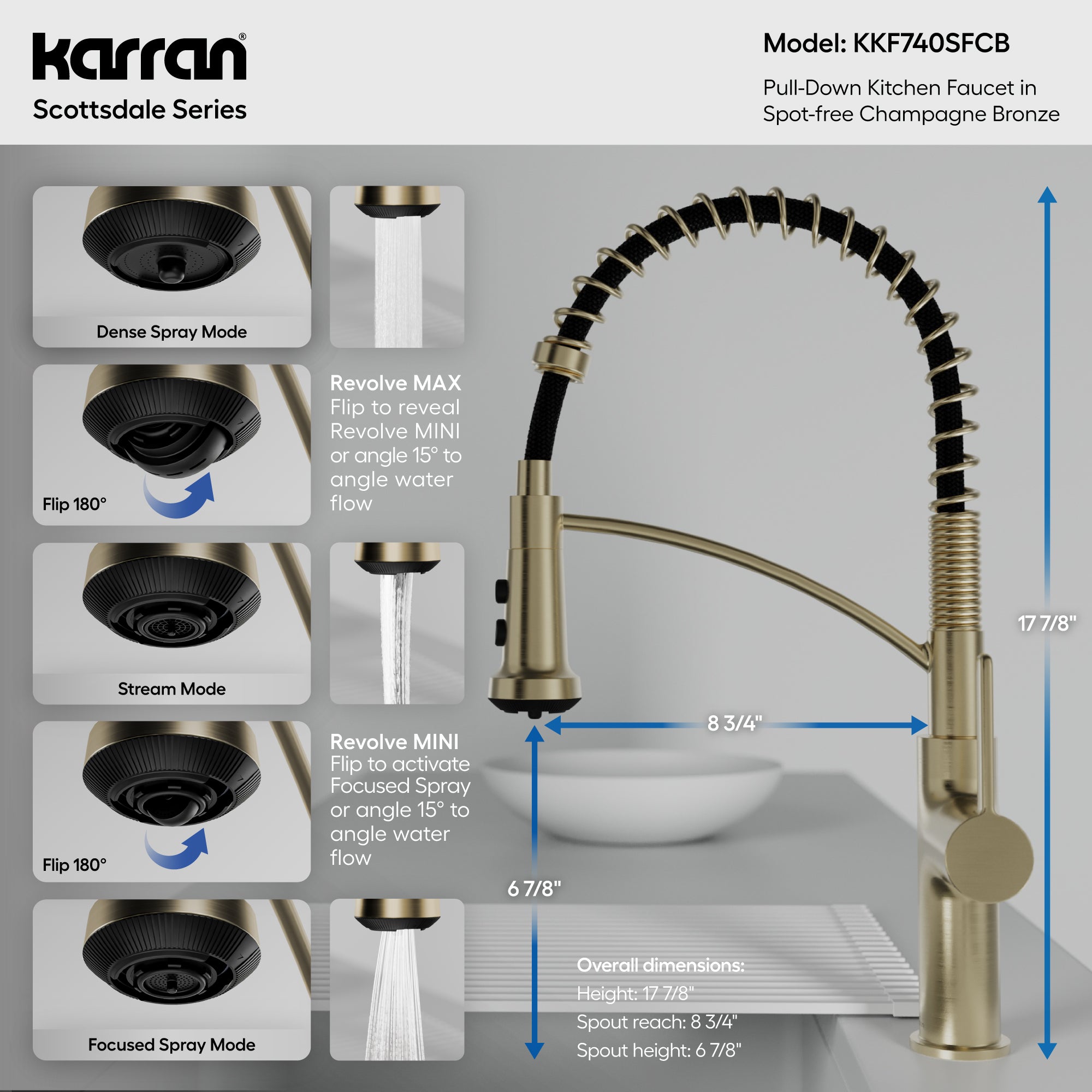 karran®
Scottsdale Series

Model: KKF740SFCB

Pull-Down Kitchen Faucet in Spot-free Champagne Bronze

Dense Spray Mode

Flip 180°

Revolve MAX
Flip to reveal Revolve MINI or angle 15° to angle water flow

Stream Mode

Flip 180°

Revolve MINI
Flip to activate Focused Spray or angle 15° to angle water flow

Focused Spray Mode

17 7/8"

8 3/4"

6 7/8"

Overall dimensions:
Height: 17 7/8"
Spout reach: 8 3/4"
Spout height: 6 7/8"