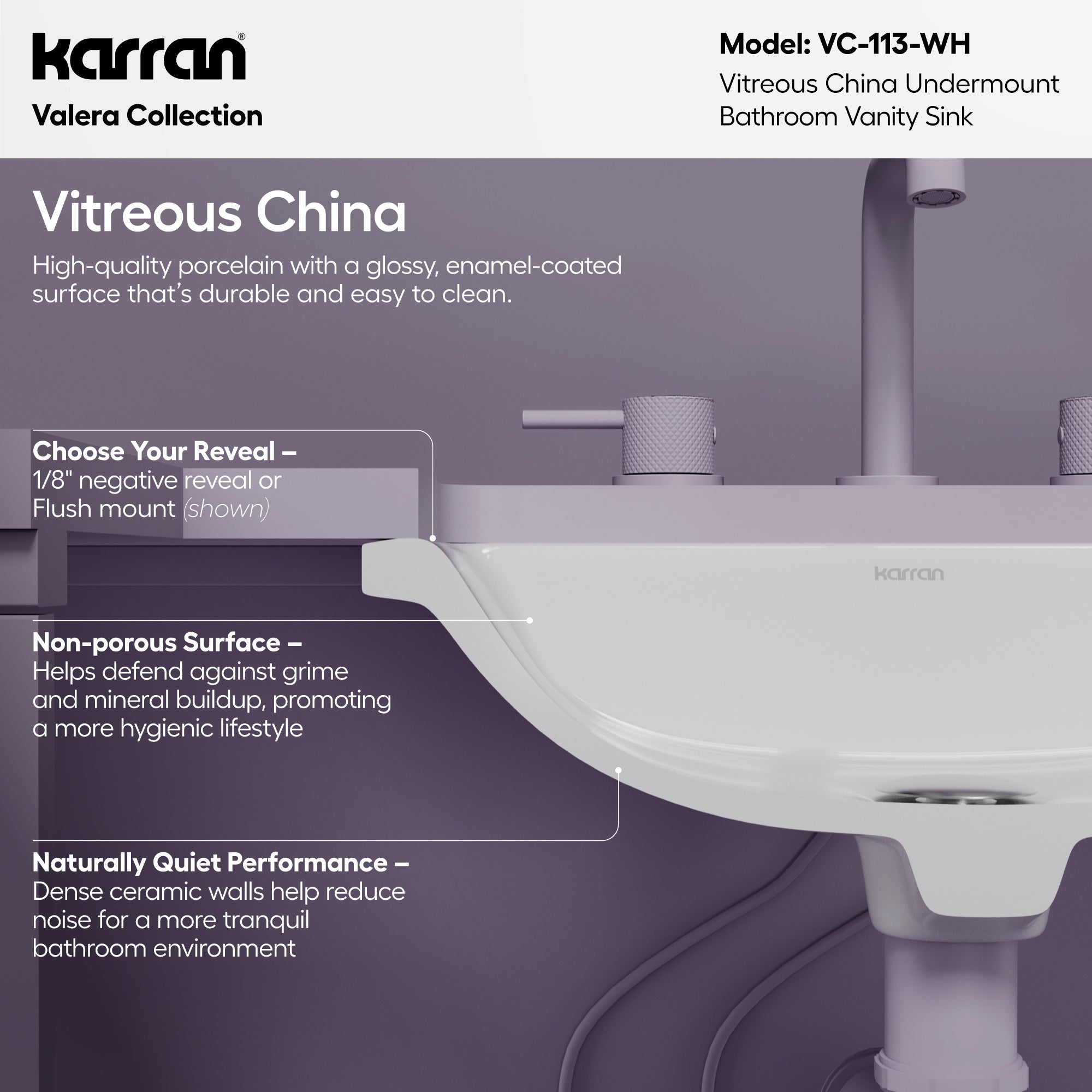 karran®
Valera Collection

Model: VC-113-WH
Vitreous China Undermount Bathroom Vanity Sink

Vitreous China
High-quality porcelain with a glossy, enamel-coated surface that's durable and easy to clean.

Choose Your Reveal –
1/8" negative reveal or Flush mount (shown)

karran

Non-porous Surface –
Helps defend against grime and mineral buildup, promoting a more hygienic lifestyle

Naturally Quiet Performance –
Dense ceramic walls help reduce noise for a more tranquil bathroom environment